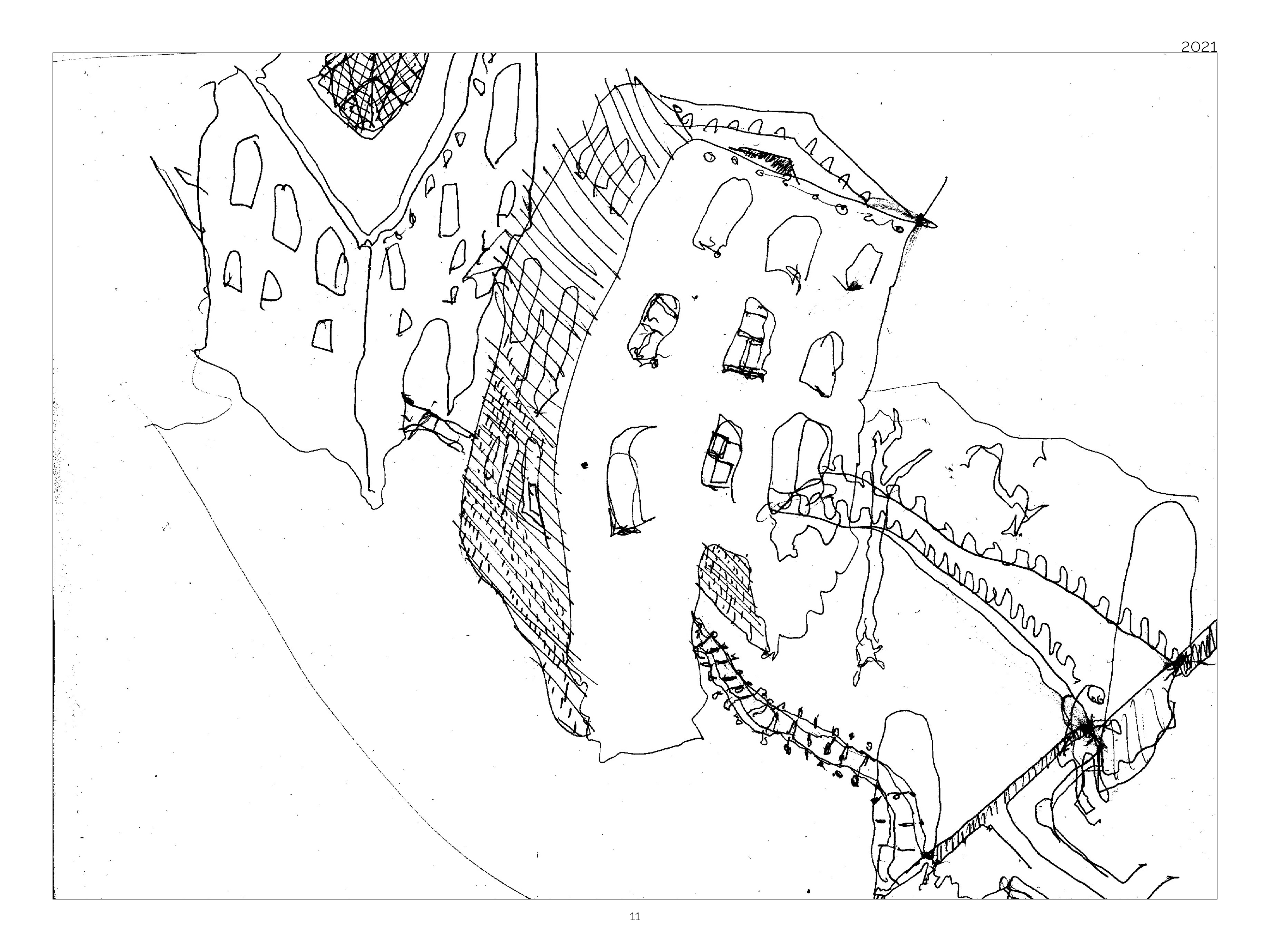 2021

11