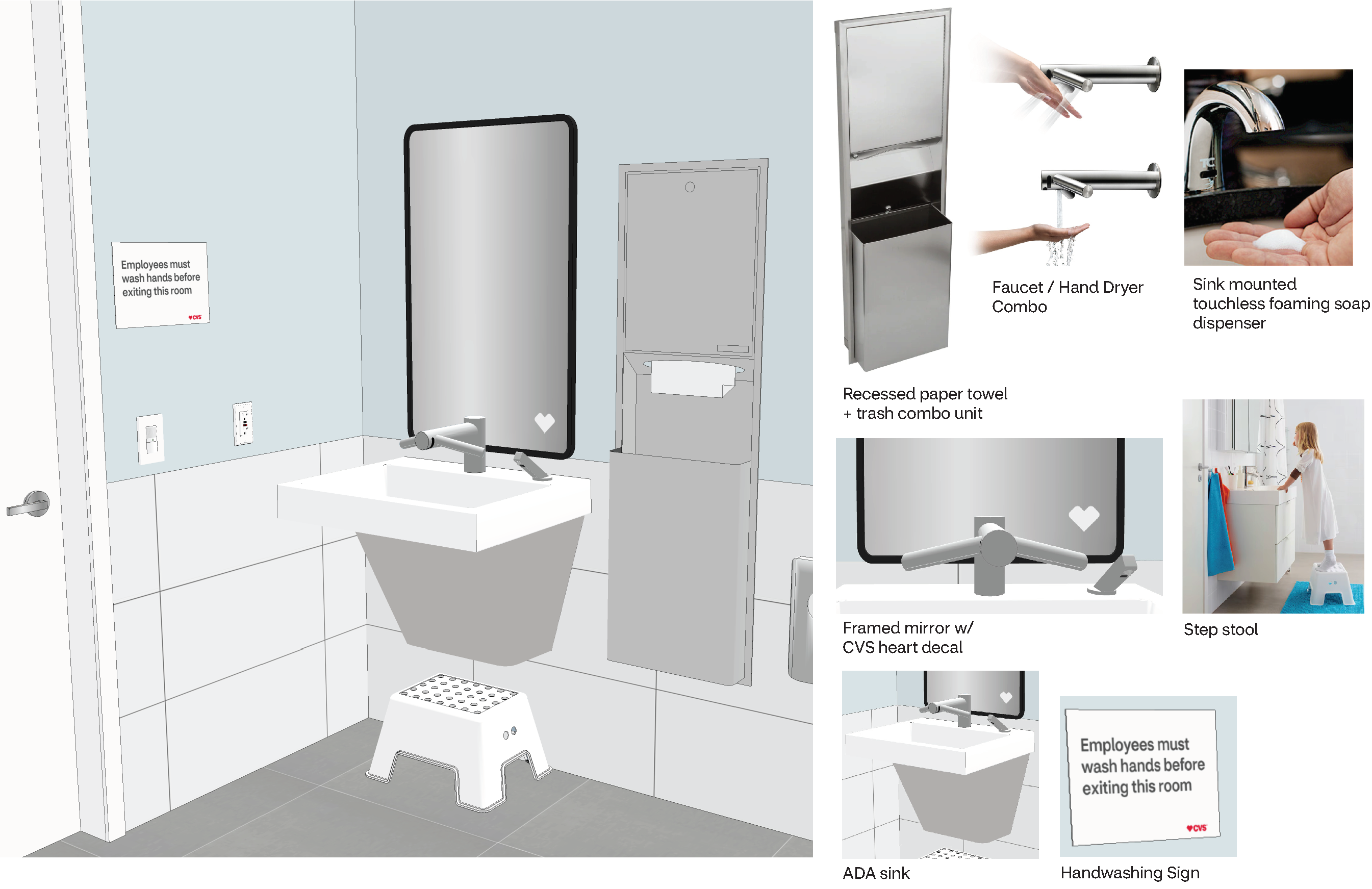 Employees must wash hands before exiting this room

CVS

Faucet / Hand Dryer Combo

Sink mounted touchless foaming soap dispenser

Recessed paper towel + trash combo unit

Framed mirror w/ CVS heart decal

Step stool

ADA sink

Employees must wash hands before exiting this room

CVS

Handwashing Sign