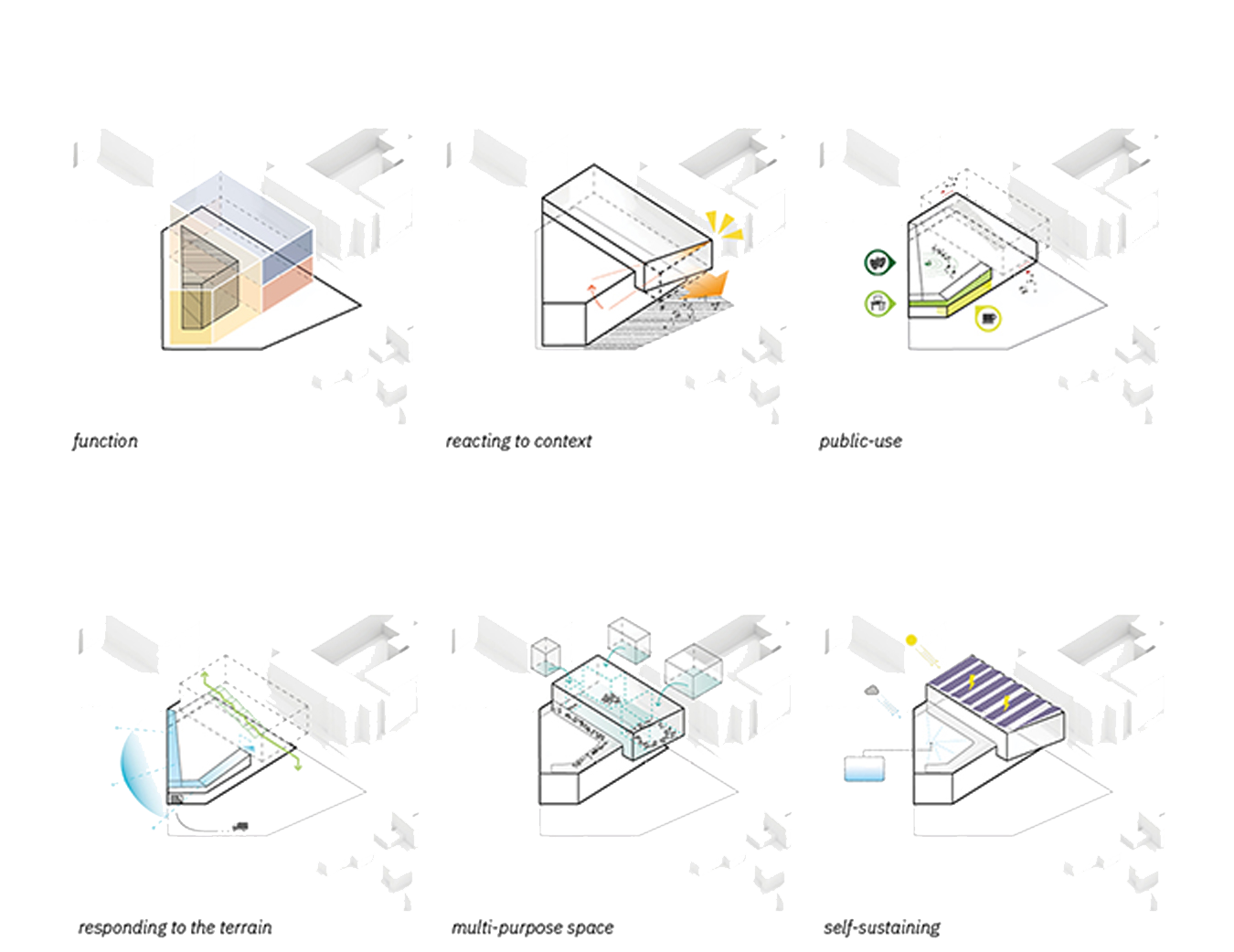 function

reacting to context

public-use

responding to the terrain

multi-purpose space

self-sustaining