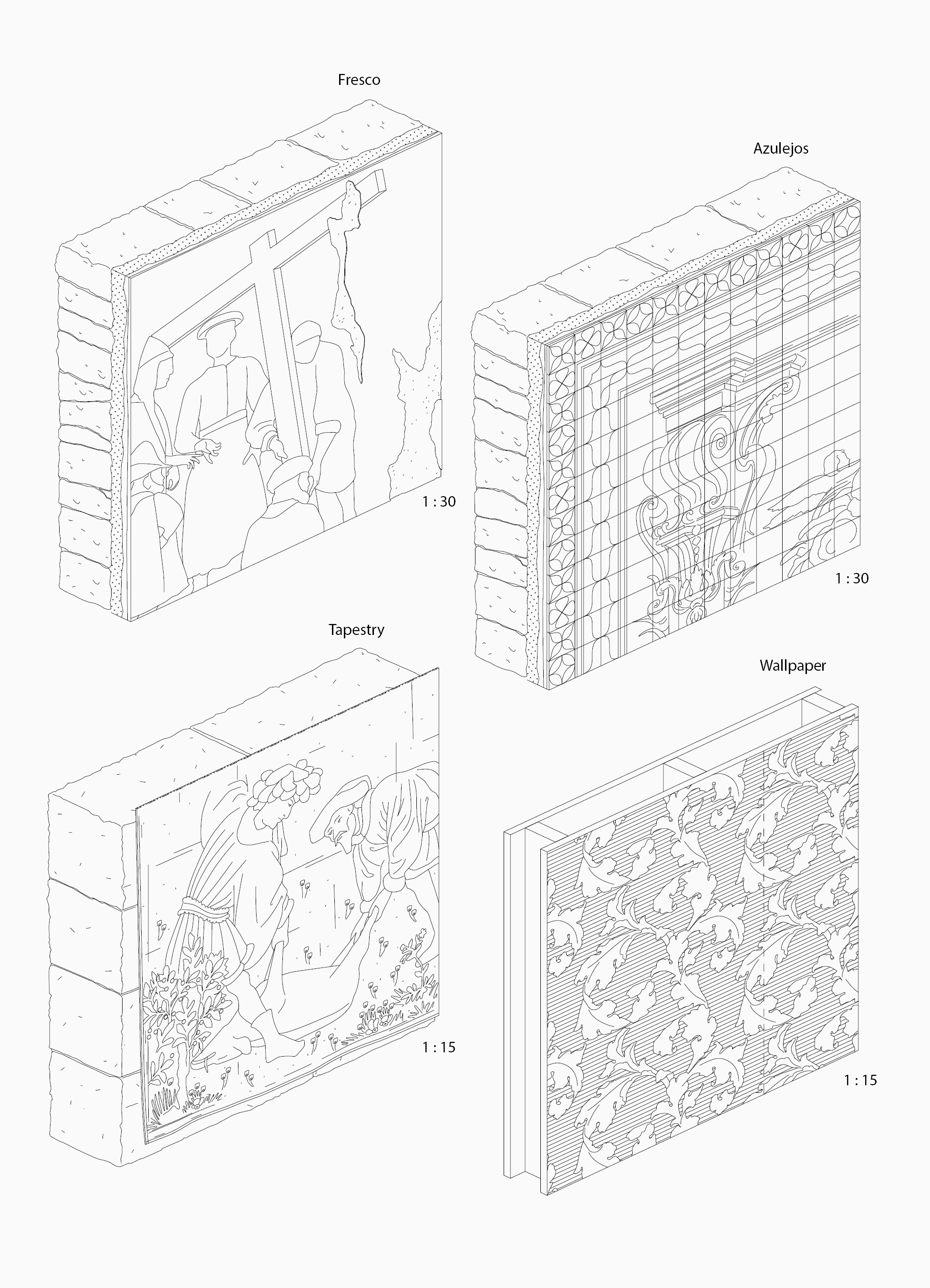 Fresco

1 : 30

Azulejos

1 : 30

Tapestry

1 : 15

Wallpaper

1 : 15