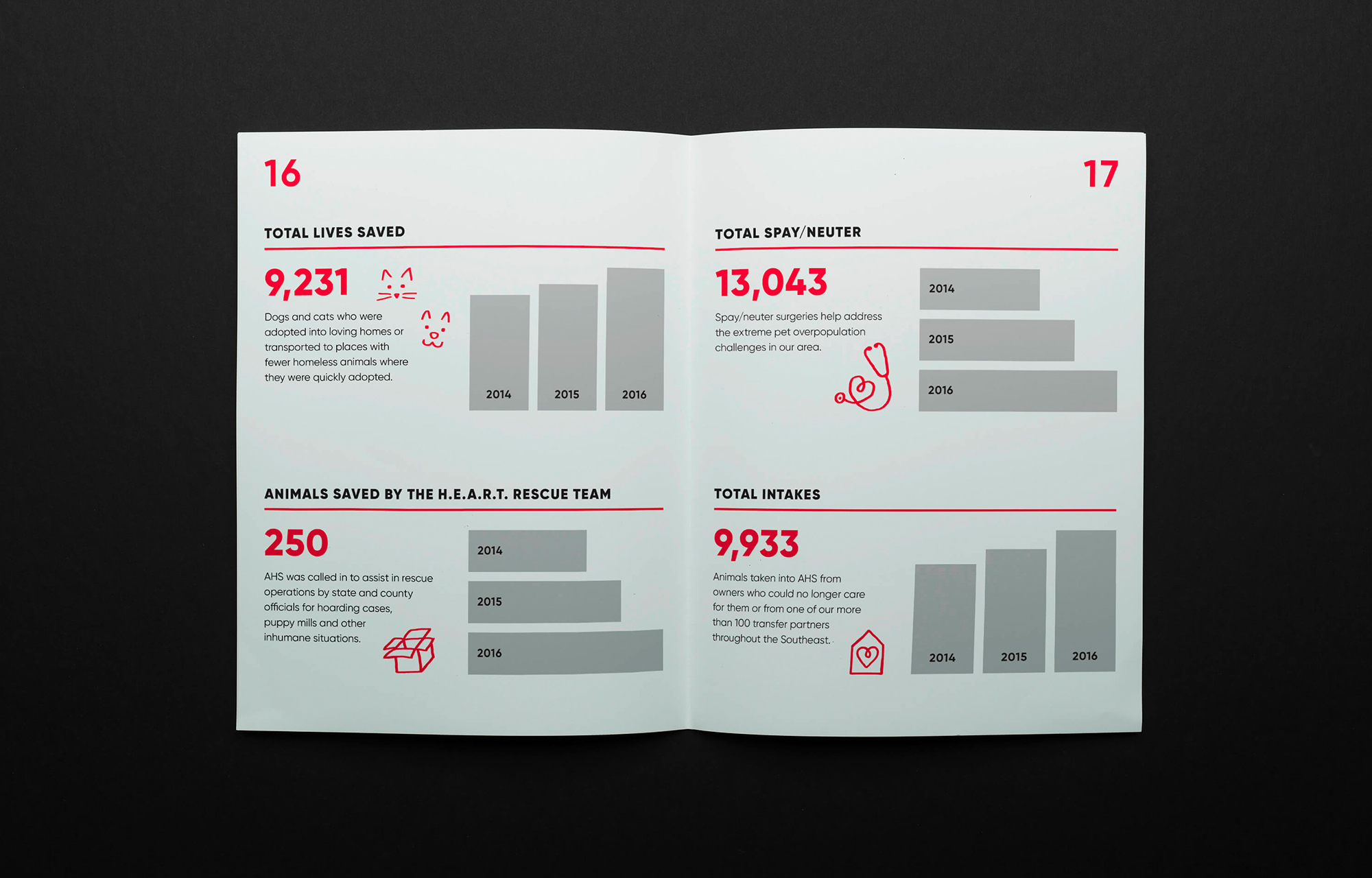 16

TOTAL LIVES SAVED

9,231

Dogs and cats who were adopted into loving homes or transported to places with fewer homeless animals where they were quickly adopted.

2014
2015
2016

ANIMALS SAVED BY THE H.E.A.R.T. RESCUE TEAM

250

AHS was called in to assist in rescue operations by state and county officials for hoarding cases, puppy mills and other inhumane situations.

2014
2015
2016

17

TOTAL SPAY/NEUTER

13,043

Spay/neuter surgeries help address the extreme pet overpopulation challenges in our area.

2014
2015
2016

TOTAL INTAKES

9,933

Animals taken into AHS from owners who could no longer care for them or from one of our more than 100 transfer partners throughout the Southeast.

2014
2015
2016