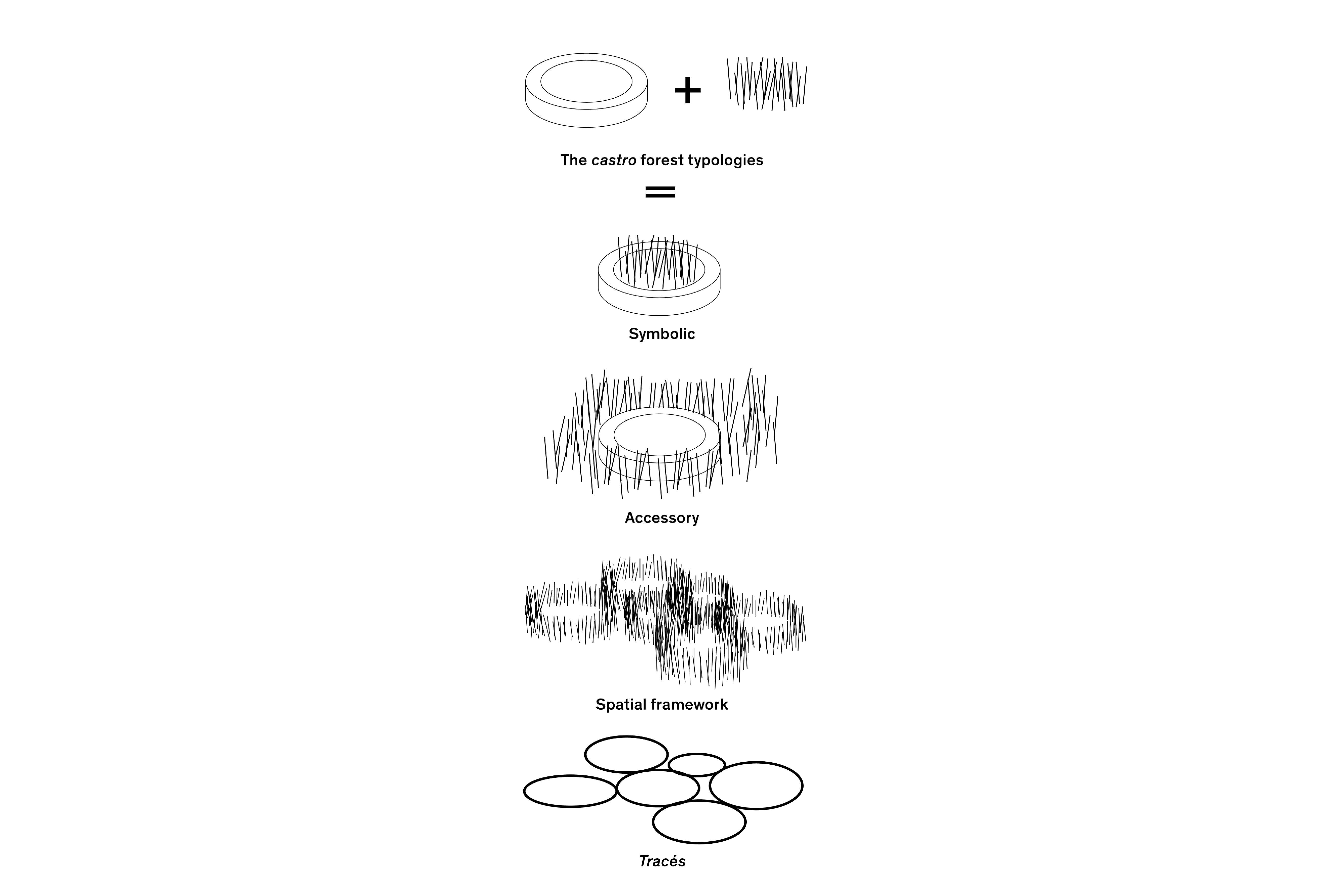 +

The castro forest typologies

=

Symbolic

Accessory

Spatial framework

Tracés