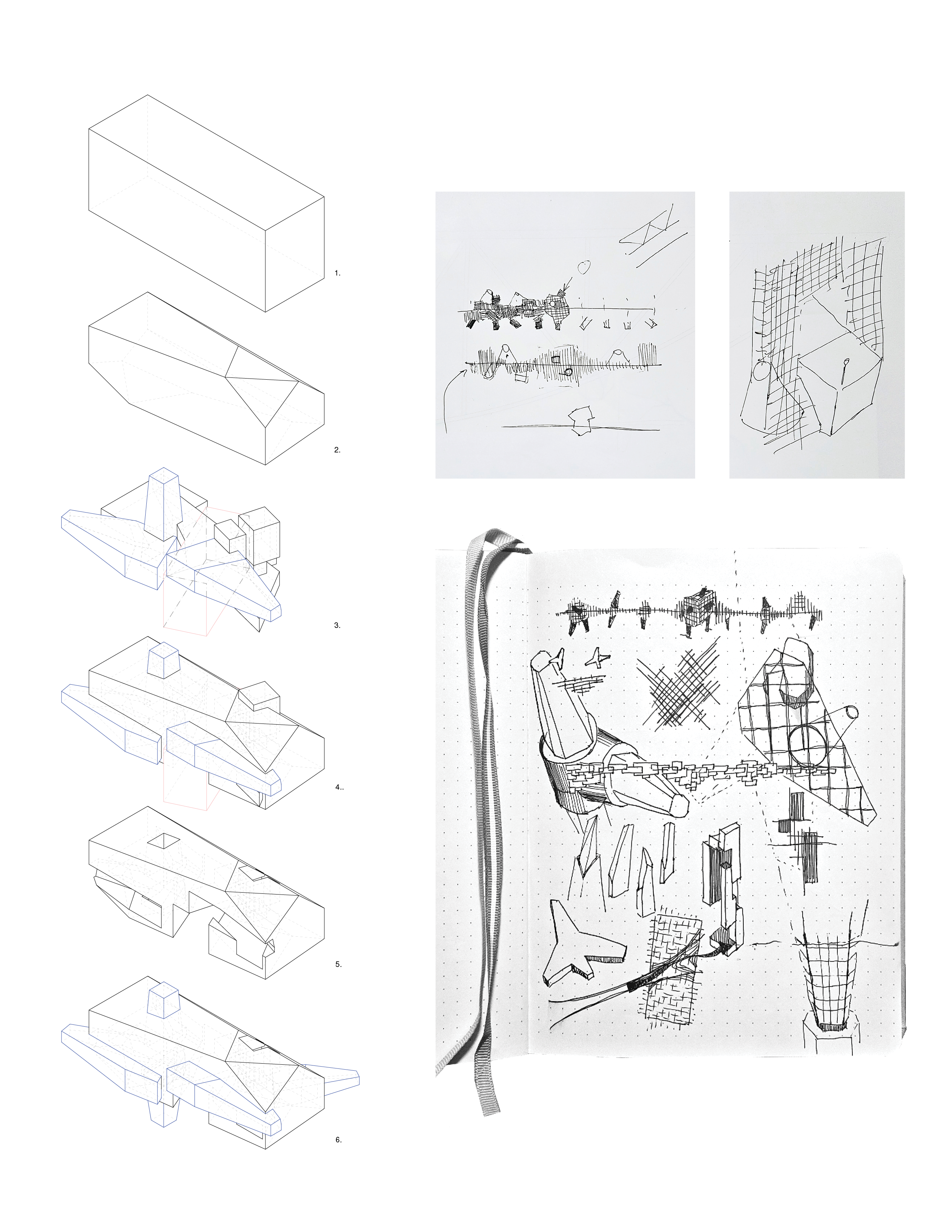 1.

2.

3.

4..

5.

6.