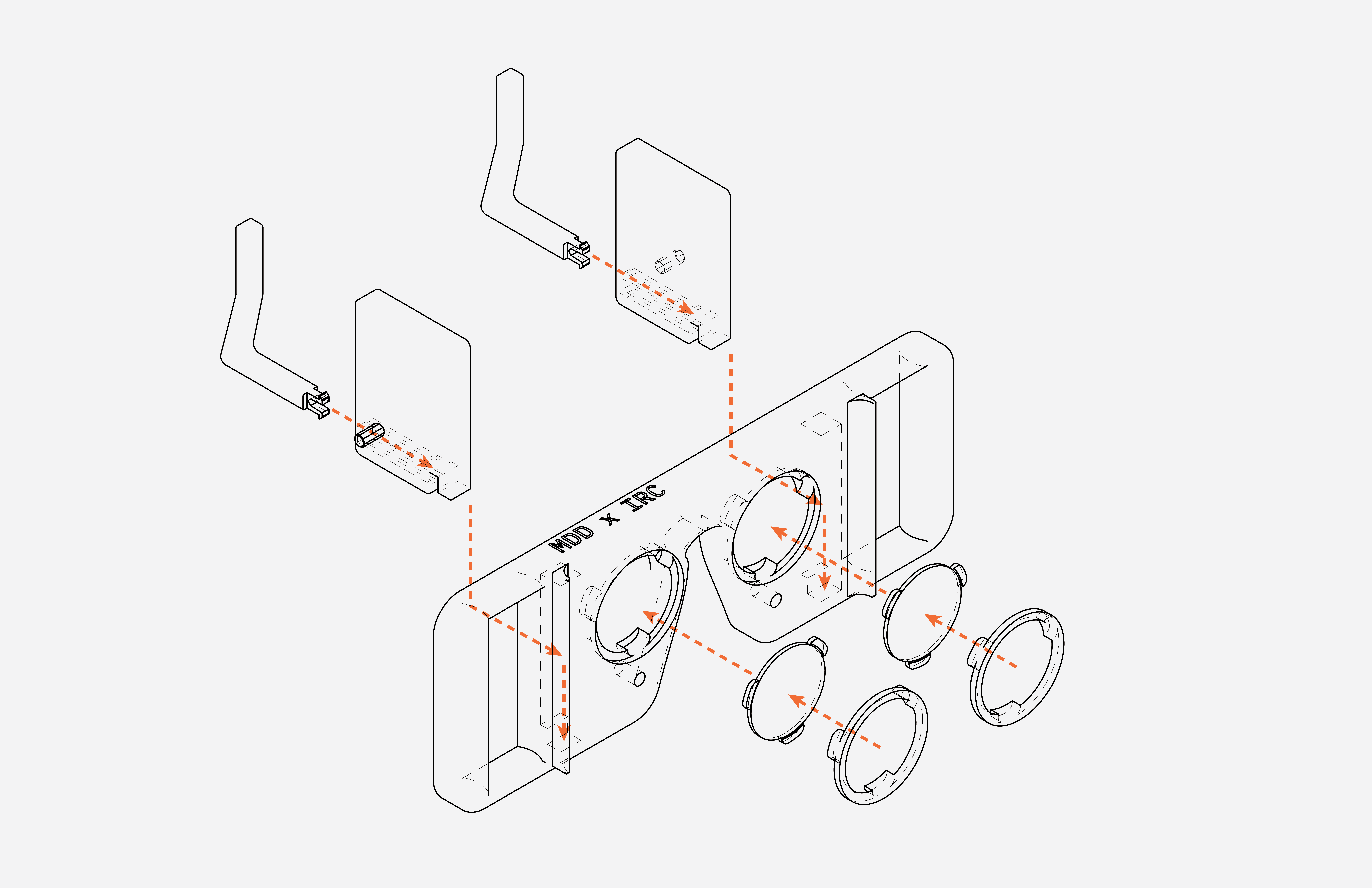 MDD x IRC