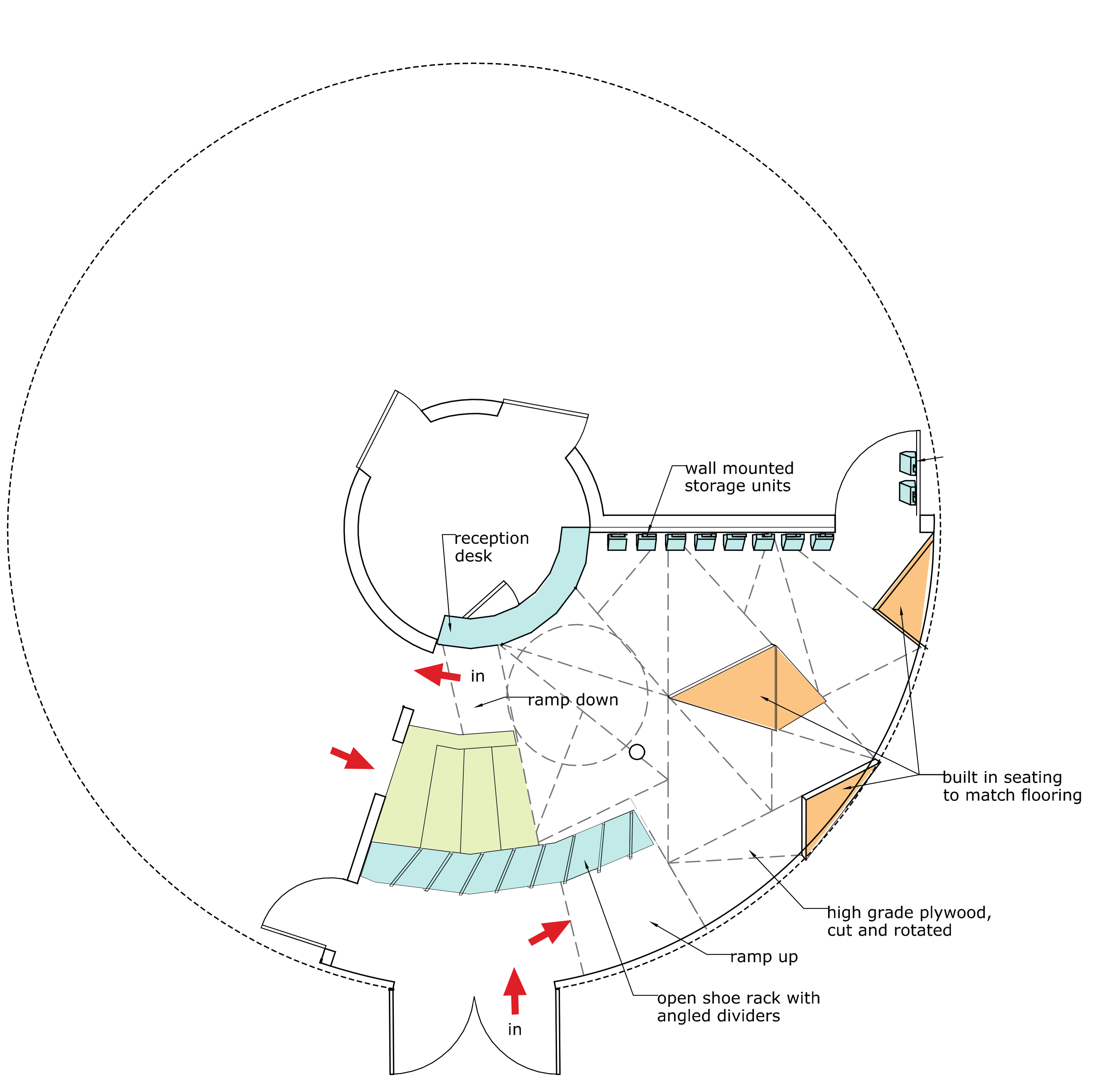 wall mounted storage units

reception desk

in

ramp down

built in seating to match flooring

high grade plywood, cut and rotated

ramp up

open shoe rack with angled dividers

in