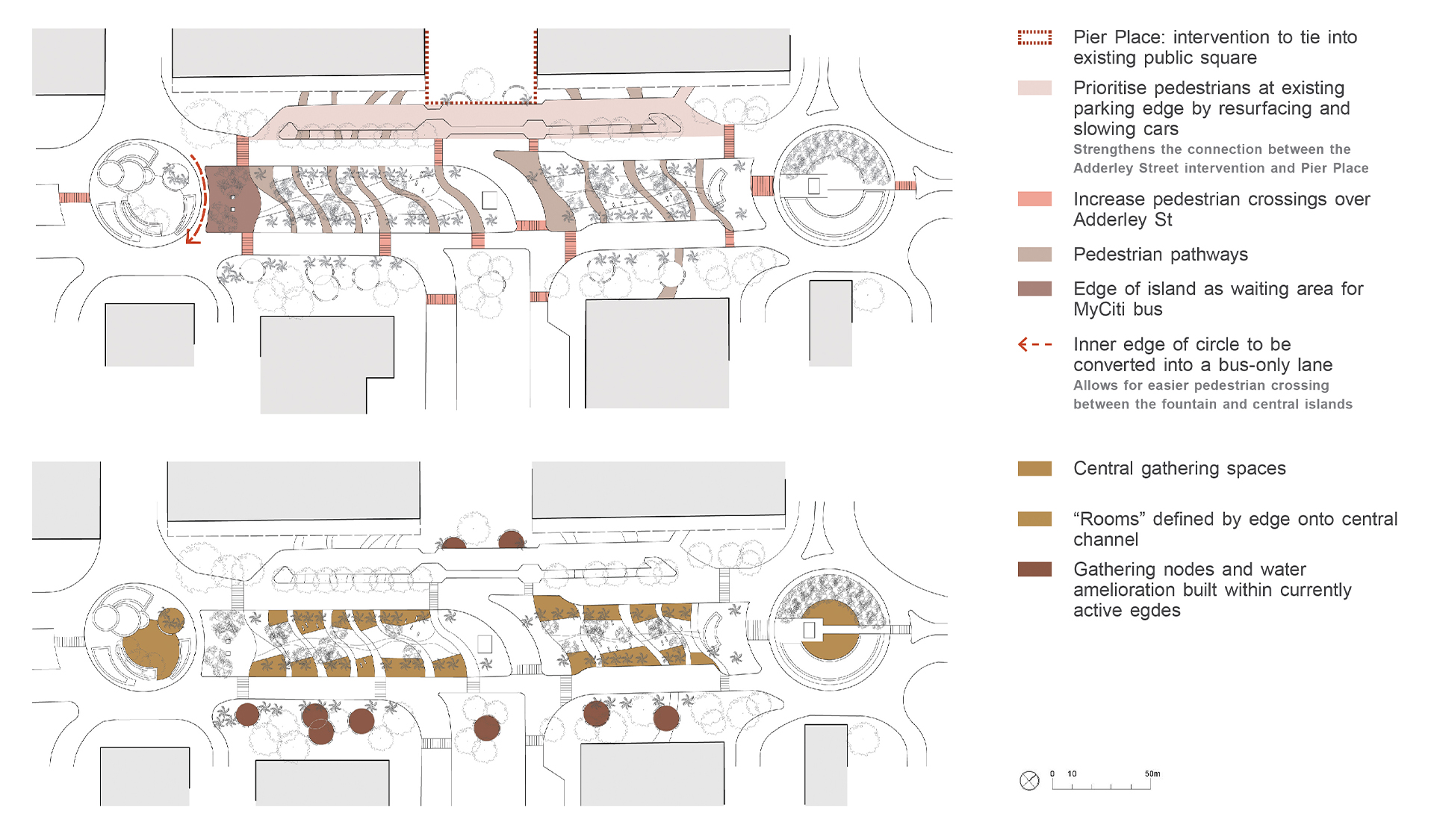 Pier Place: intervention to tie into existing public square

Prioritise pedestrians at existing parking edge by resurfacing and slowing cars
Strengthens the connection between the Adderley Street intervention and Pier Place

Increase pedestrian crossings over Adderley St

Pedestrian pathways

Edge of island as waiting area for MyCiti bus

Inner edge of circle to be converted into a bus-only lane
Allows for easier pedestrian crossing between the fountain and central islands

Central gathering spaces

“Rooms” defined by edge onto central channel

Gathering nodes and water amelioration built within currently active egdes

0 10 50m