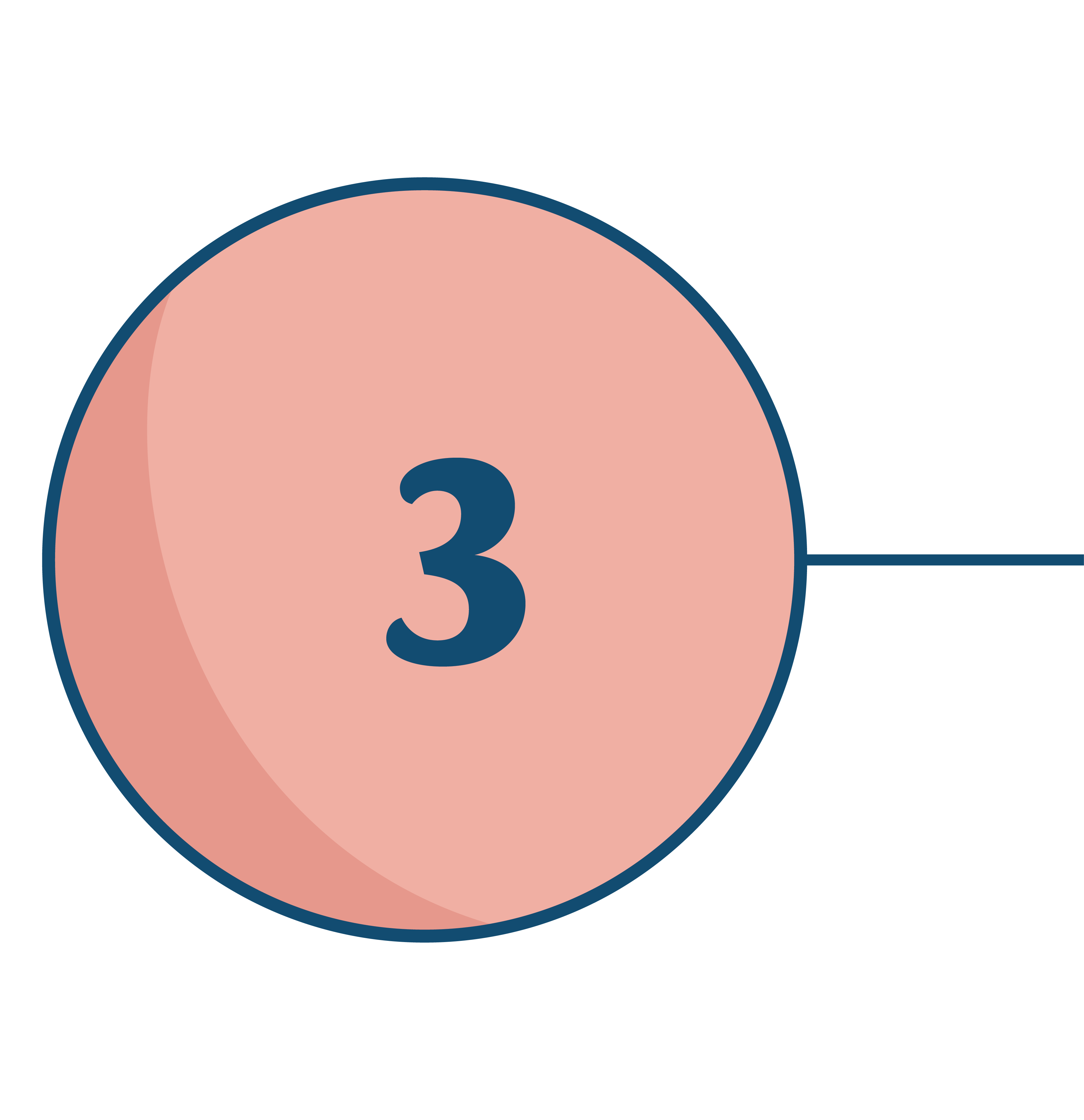 3