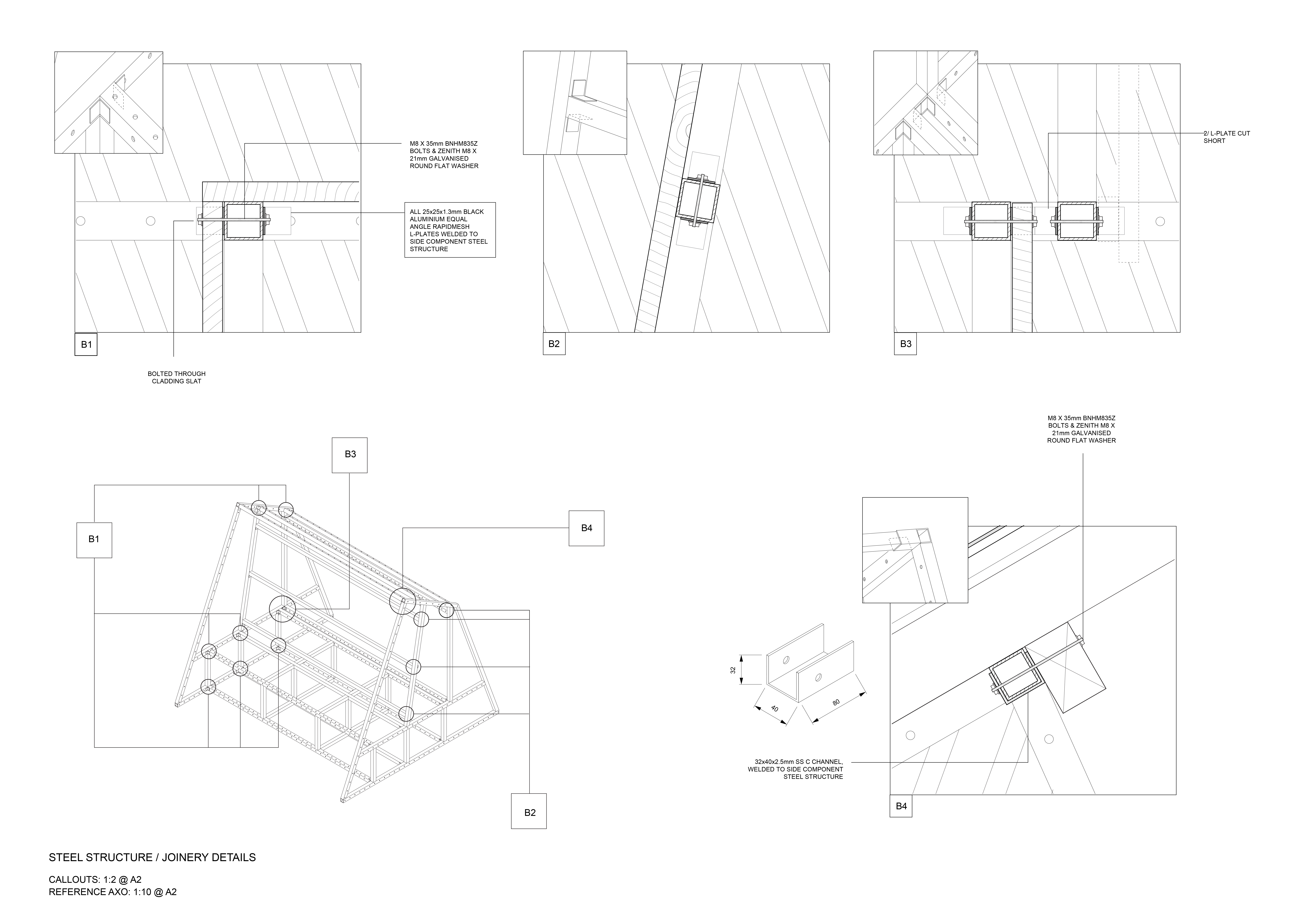 M8 X 35mm BNHM835Z BOLTS & ZENITH M8 X 21mm GALVANISED ROUND FLAT WASHER

ALL 25x25x1.3mm BLACK ALUMINIUM EQUAL ANGLE RAPIDMESH L-PLATES WELDED TO SIDE COMPONENT STEEL STRUCTURE

B1

BOLTED THROUGH CLADDING SLAT

B2

2/ L-PLATE CUT SHORT

B3

B3

B1

B4

B2

M8 X 35mm BNHM835Z BOLTS & ZENITH M8 X 21mm GALVANISED ROUND FLAT WASHER

32

40

80

32x40x2.5mm SS C CHANNEL, WELDED TO SIDE COMPONENT STEEL STRUCTURE

B4

STEEL STRUCTURE / JOINERY DETAILS

CALLOUTS: 1:2 @ A2
REFERENCE AXO: 1:10 @ A2