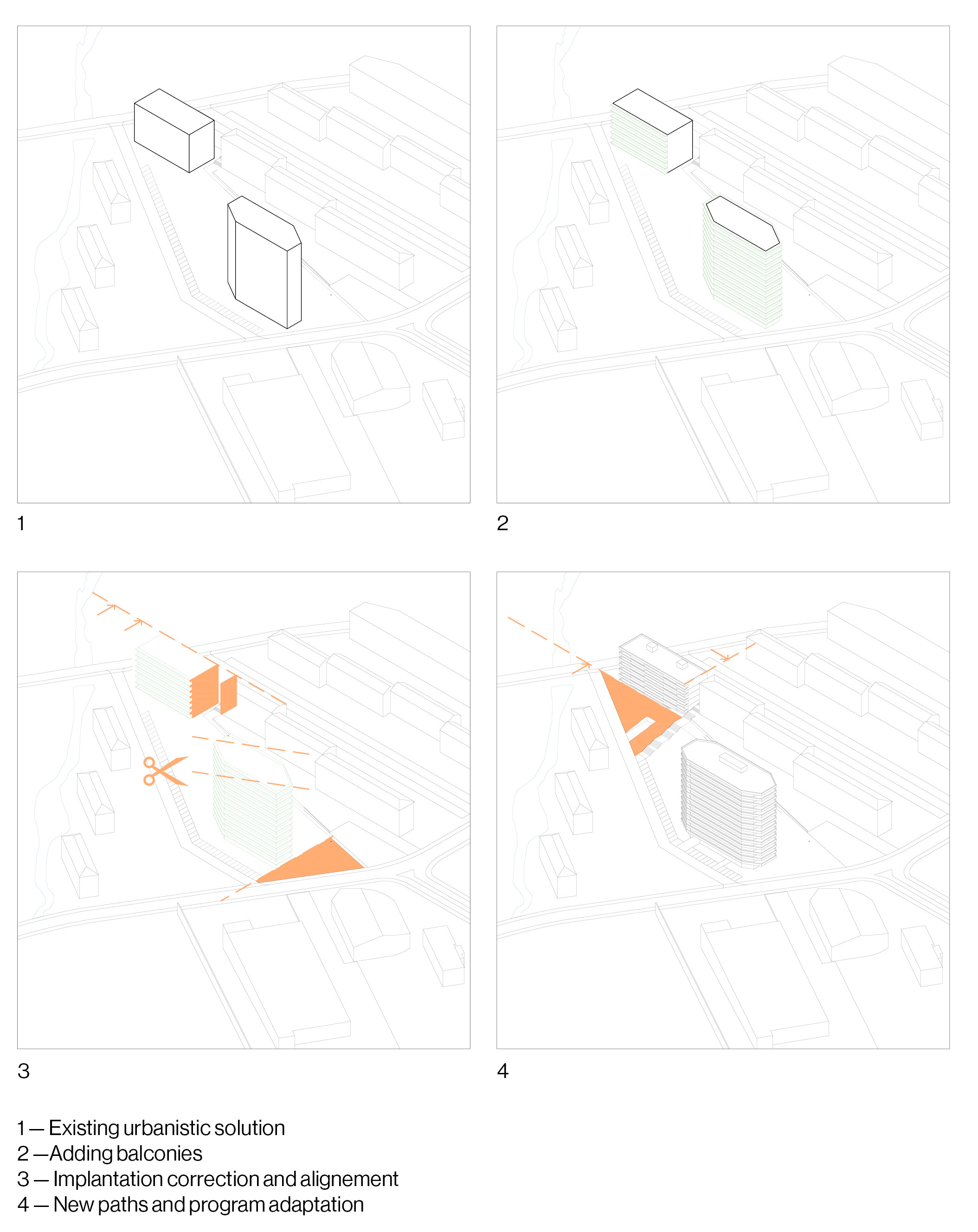 1

2

3

4

1 — Existing urbanistic solution
2 —Adding balconies
3 — Implantation correction and alignement
4 — New paths and program adaptation