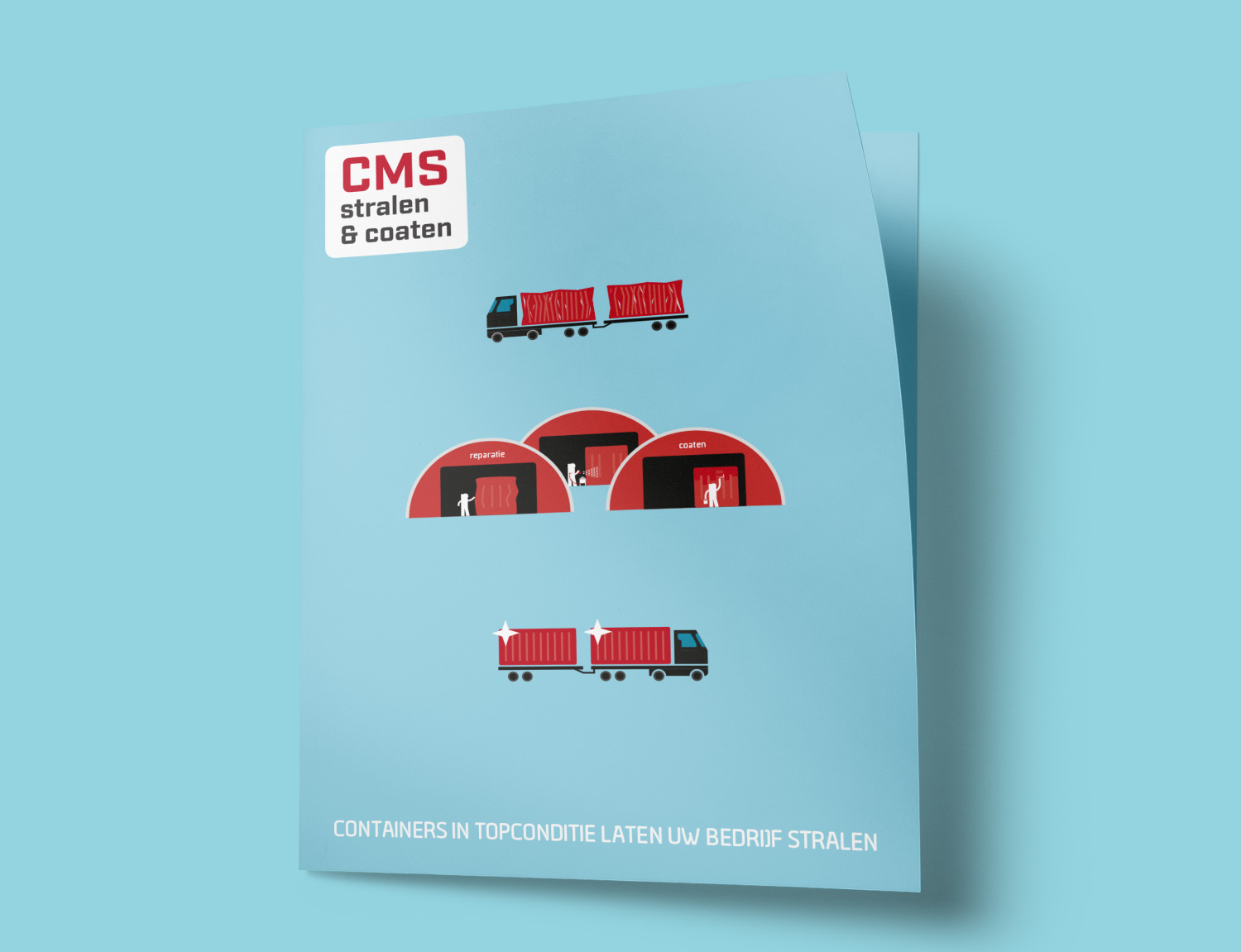 CMS
stralen
& coaten

reparatie

coaten

CONTAINERS IN TOPCONDITIE LATEN UW BEDRIJF STRALEN