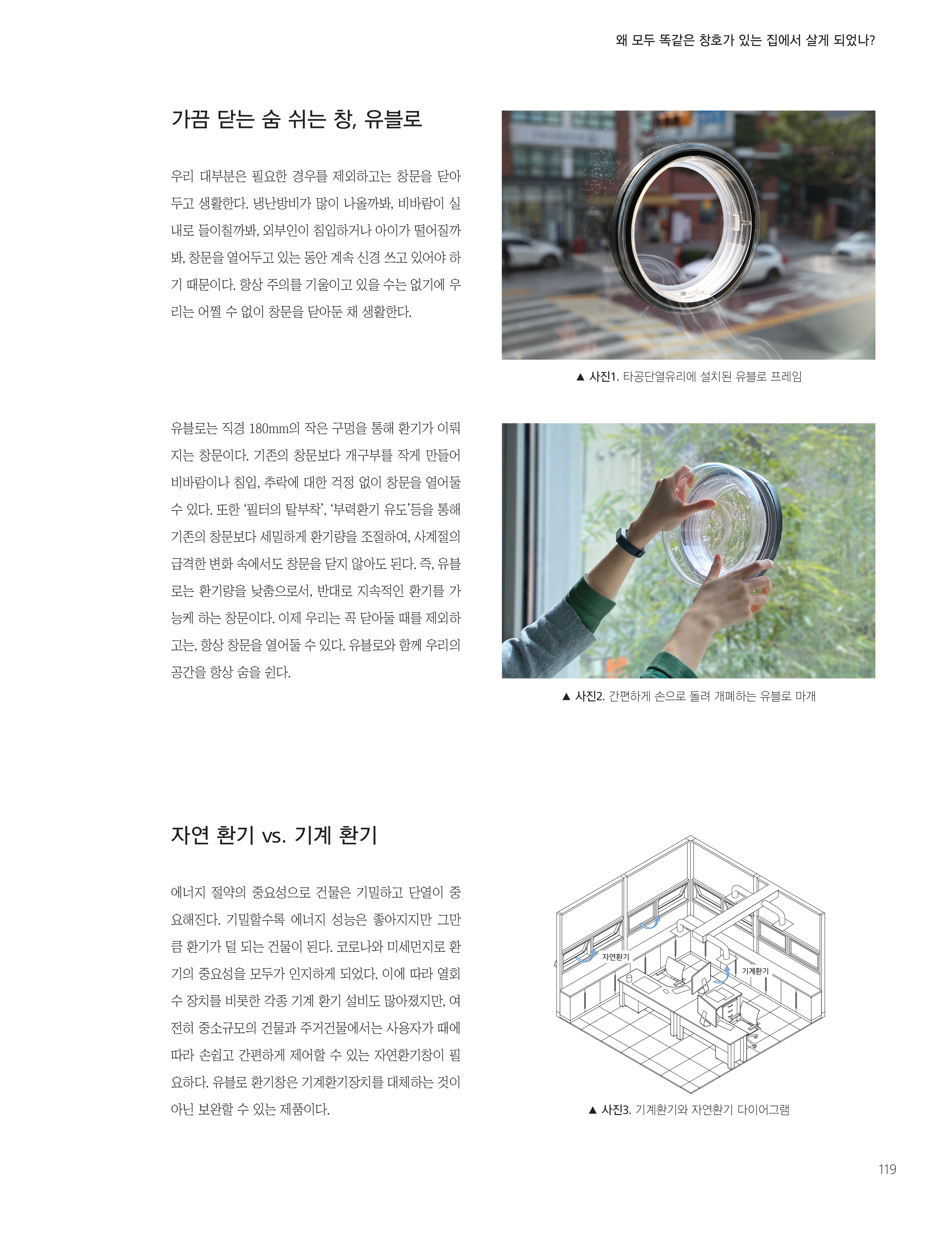 왜 모두 똑같은 창호가 있는 집에서 살게 되었나?

가끔 닫는 숨 쉬는 창, 유블로

우리 대부분은 필요한 경우를 제외하고는 창문을 닫아두고 생활한다. 냉난방비가 많이 나올까봐, 비바람이 실내로 들이칠까봐, 외부인이 침입하거나 아이가 떨어질까봐, 창문을 열어두고 있는 동안 계속 신경 쓰고 있어야 하기 때문이다. 항상 주의를 기울이고 있을 수는 없기에 우리는 어쩔 수 없이 창문을 닫아둔 채 생활한다.

▲ 사진1. 타공단열유리에 설치된 유블로 프레임

유블로는 직경 180mm의 작은 구멍을 통해 환기가 이뤄지는 창문이다. 기존의 창문보다 개구부를 작게 만들어 비바람이나 침입, 추락에 대한 걱정 없이 창문을 열어둘 수 있다. 또한 '필터의 탈부착', '부력환기 유도'등을 통해 기존의 창문보다 세밀하게 환기량을 조절하여, 사계절의 급격한 변화 속에서도 창문을 닫지 않아도 된다. 즉, 유블로는 환기량을 낮춤으로서, 반대로 지속적인 환기를 가능케 하는 창문이다. 이제 우리는 꼭 닫아둘 때를 제외하고는, 항상 창문을 열어둘 수 있다. 유블로와 함께 우리의 공간을 항상 숨을 쉰다.

▲ 사진2. 간편하게 손으로 돌려 개폐하는 유블로 마개

자연 환기 vs. 기계 환기

에너지 절약의 중요성으로 건물은 기밀하고 단열이 중요해진다. 기밀할수록 에너지 성능은 좋아지지만 그만큼 환기가 덜 되는 건물이 된다. 코로나와 미세먼지로 환기의 중요성을 모두가 인지하게 되었다. 이에 따라 열회수 장치를 비롯한 각종 기계 환기 설비도 많아졌지만, 여전히 중소규모의 건물과 주거건물에서는 사용자가 때에 따라 손쉽고 간편하게 제어할 수 있는 자연환기창이 필요하다. 유블로 환기창은 기계환기장치를 대체하는 것이 아닌 보완할 수 있는 제품이다.

자연환기

기계환기

▲ 사진3. 기계환기와 자연환기 다이어그램

119