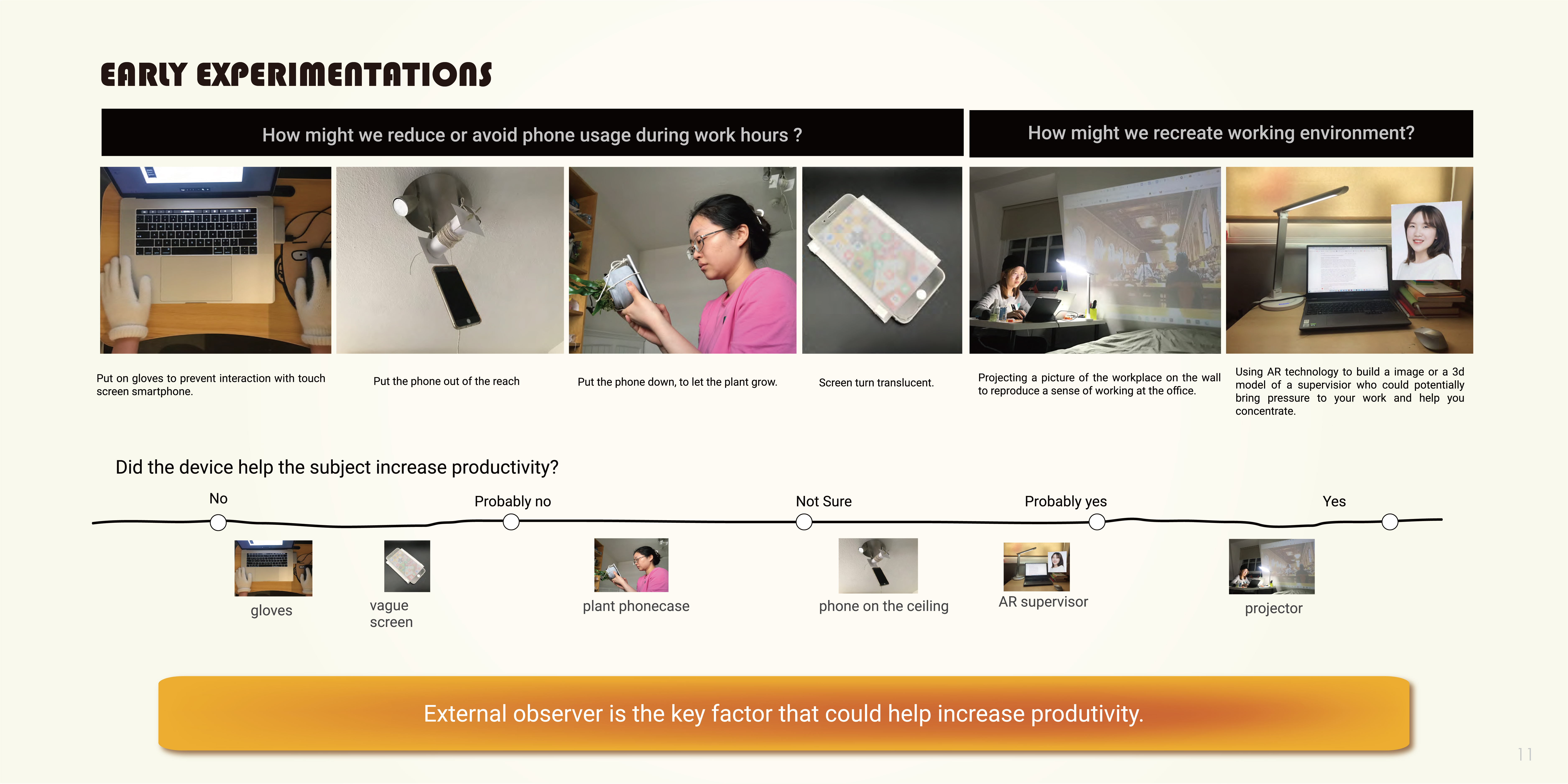 EARLY EXPERIMENTATIONS

How might we reduce or avoid phone usage during work hours ?

How might we recreate working environment?

Put on gloves to prevent interaction with touch screen smartphone.

Put the phone out of the reach

Put the phone down, to let the plant grow.

Screen turn translucent.

Projecting a picture of the workplace on the wall to reproduce a sense of working at the office.

Using AR technology to build a image or a 3d model of a supervisior who could potentially bring pressure to your work and help you concentrate.

Did the device help the subject increase productivity?

No

Probably no

Not Sure

Probably yes

Yes

gloves

vague screen

plant phonecase

phone on the ceiling

AR supervisor

projector

External observer is the key factor that could help increase produtivity.

11