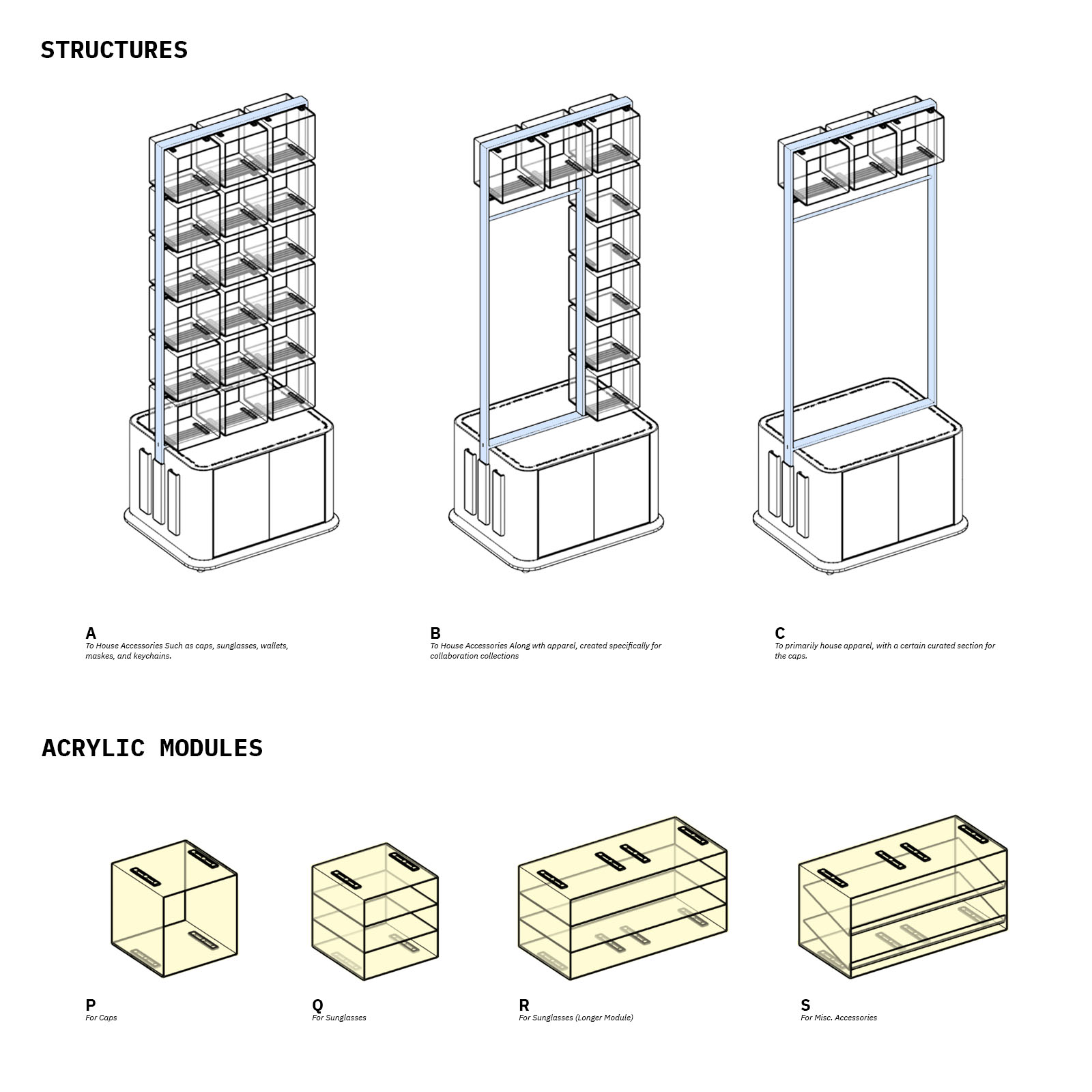 STRUCTURES

A
To House Accessories Such as caps, sunglasses, wallets, maskes, and keychains.

B
To House Accessories Along wth apparel, created specifically for collaboration collections

C
To primarily house apparel, with a certain curated section for the caps.

ACRYLIC MODULES

P
For Caps

Q
For Sunglasses

R
For Sunglasses (Longer Module)

S
For Misc. Accessories