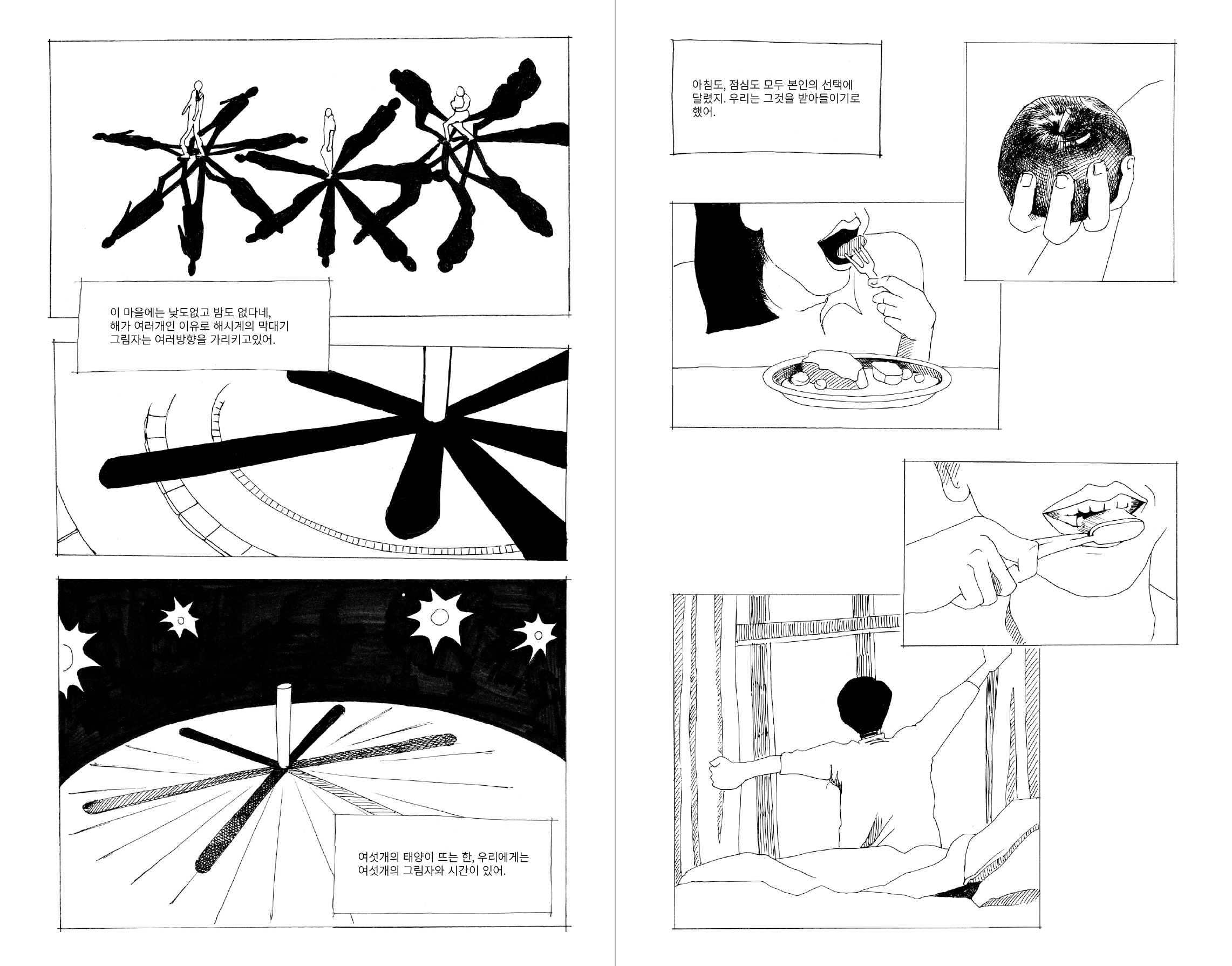 이 마을에는 낮도없고 밤도 없다네,
해가 여러개인 이유로 해시계의 막대기
그림자는 여러방향을 가리키고있어.

여섯개의 태양이 뜨는 한, 우리에게는
여섯개의 그림자와 시간이 있어.

아침도, 점심도 모두 본인의 선택에
달렸지. 우리는 그것을 받아들이기로
했어.