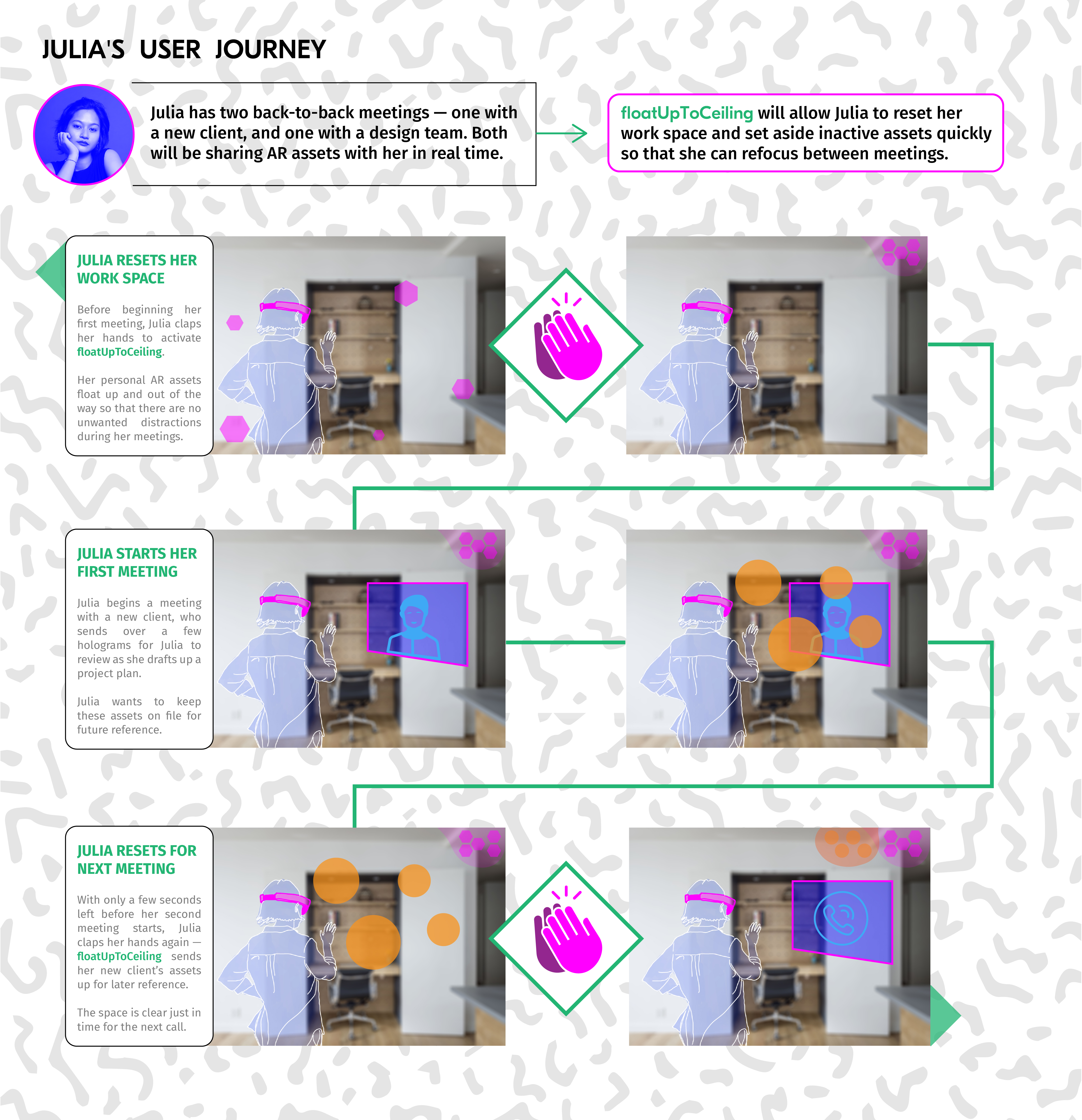 JULIA'S USER JOURNEY

Julia has two back-to-back meetings — one with a new client, and one with a design team. Both will be sharing AR assets with her in real time.

floatUpToCeiling will allow Julia to reset her work space and set aside inactive assets quickly so that she can refocus between meetings.

JULIA RESETS HER WORK SPACE

Before beginning her first meeting, Julia claps her hands to activate floatUpToCeiling.

Her personal AR assets float up and out of the way so that there are no unwanted distractions during her meetings.

JULIA STARTS HER FIRST MEETING

Julia begins a meeting with a new client, who sends over a few holograms for Julia to review as she drafts up a project plan.

Julia wants to keep these assets on file for future reference.

JULIA RESETS FOR NEXT MEETING

With only a few seconds left before her second meeting starts, Julia claps her hands again — floatUpToCeiling sends her new client's assets up for later reference.

The space is clear just in time for the next call.