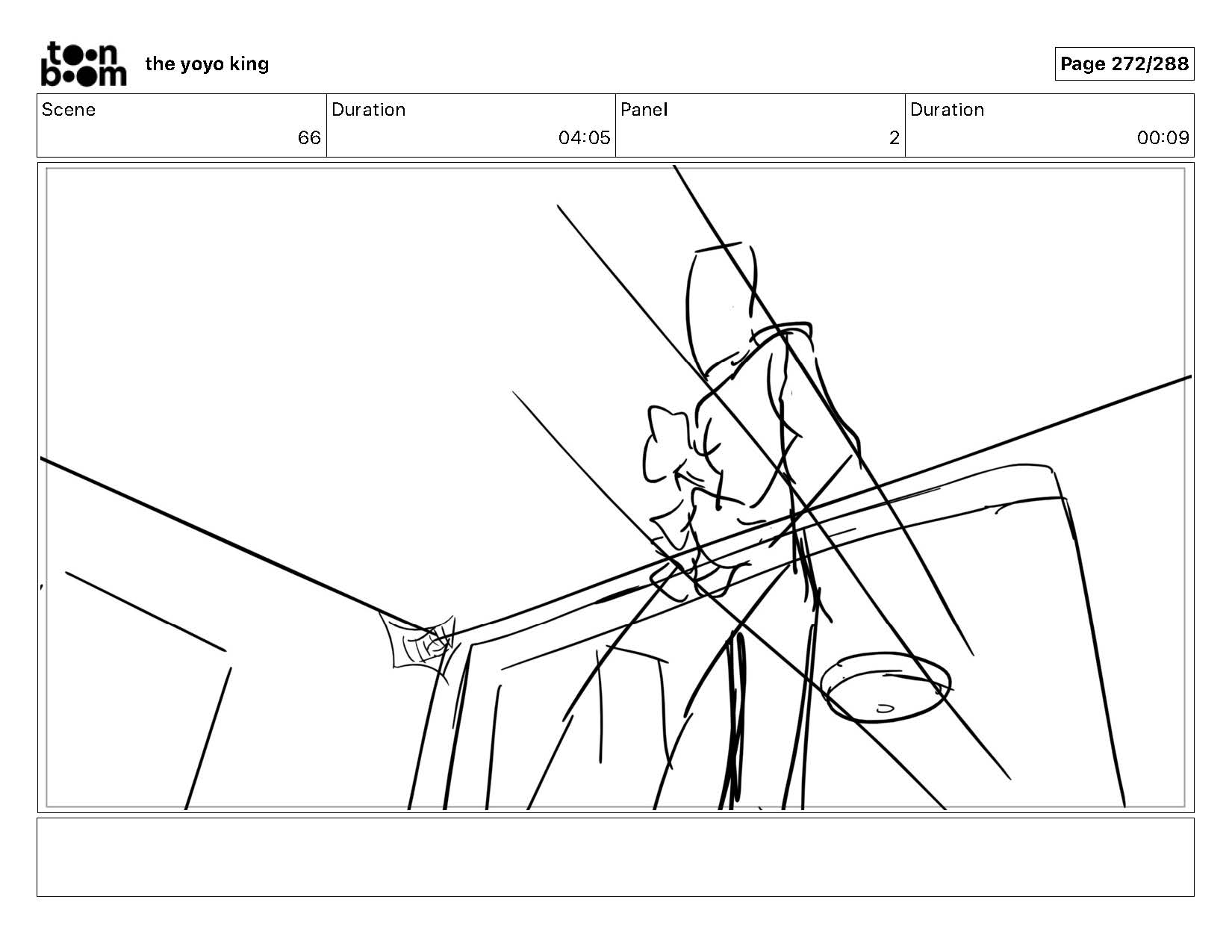 toon boom the yoyo king

Page 272/288

| Scene | Duration | Panel | Duration |
|---|---|---|---|
| 66 | 04:05 | 2 | 00:09 |