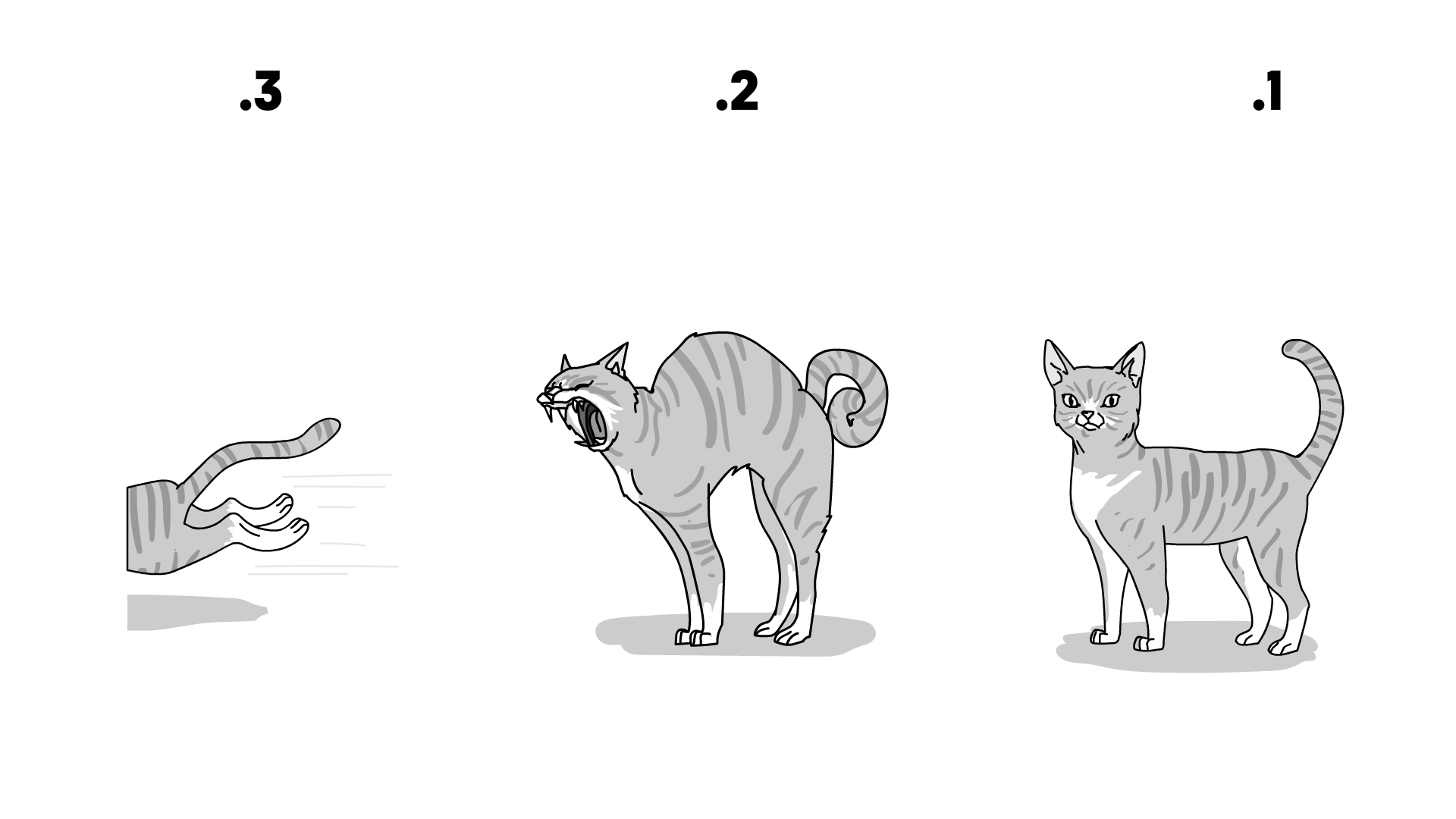 .1

.2

.3