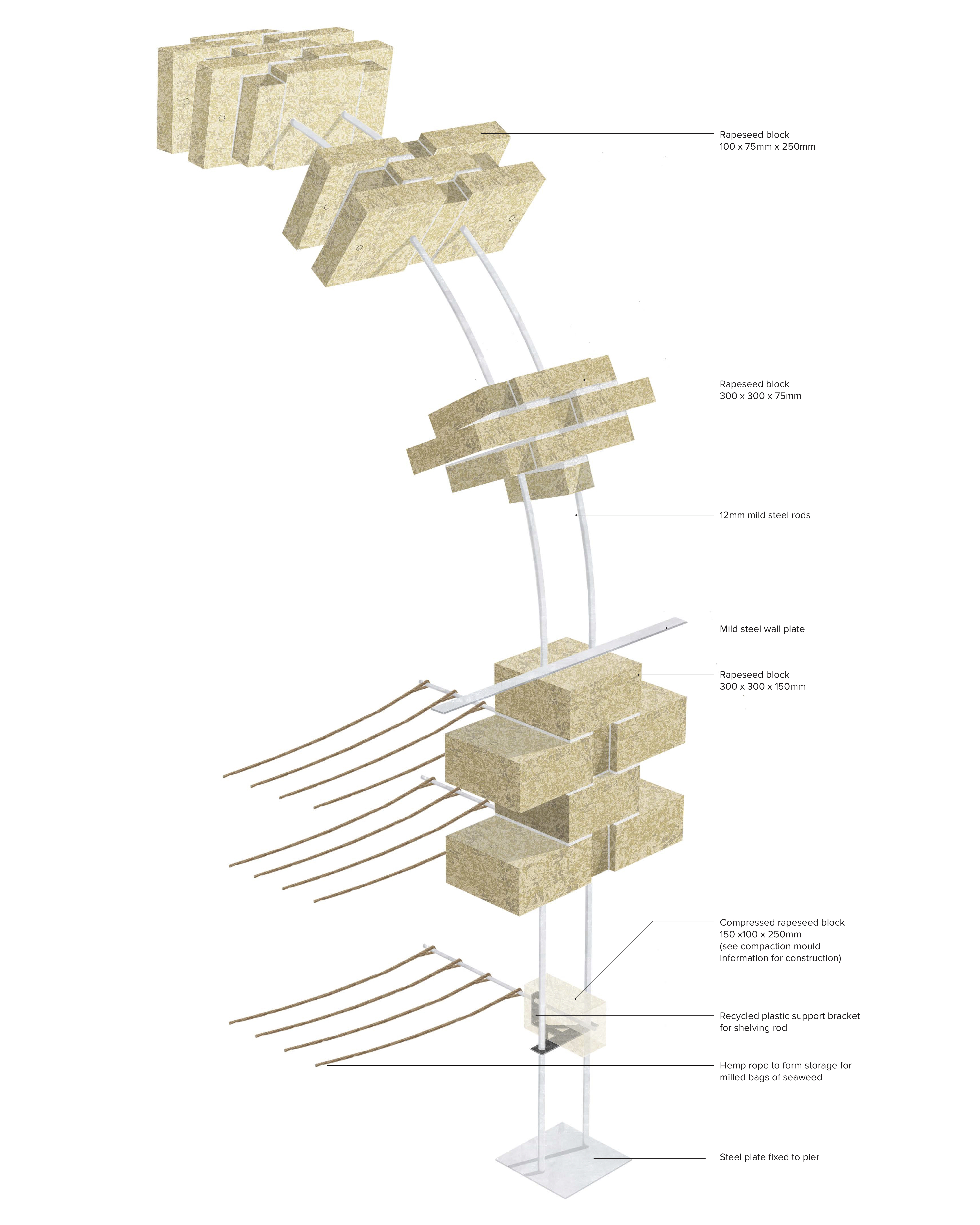 Rapeseed block
100 x 75mm x 250mm

Rapeseed block
300 x 300 x 75mm

12mm mild steel rods

Mild steel wall plate

Rapeseed block
300 x 300 x 150mm

Compressed rapeseed block
150 x100 x 250mm
(see compaction mould information for construction)

Recycled plastic support bracket for shelving rod

Hemp rope to form storage for milled bags of seaweed

Steel plate fixed to pier