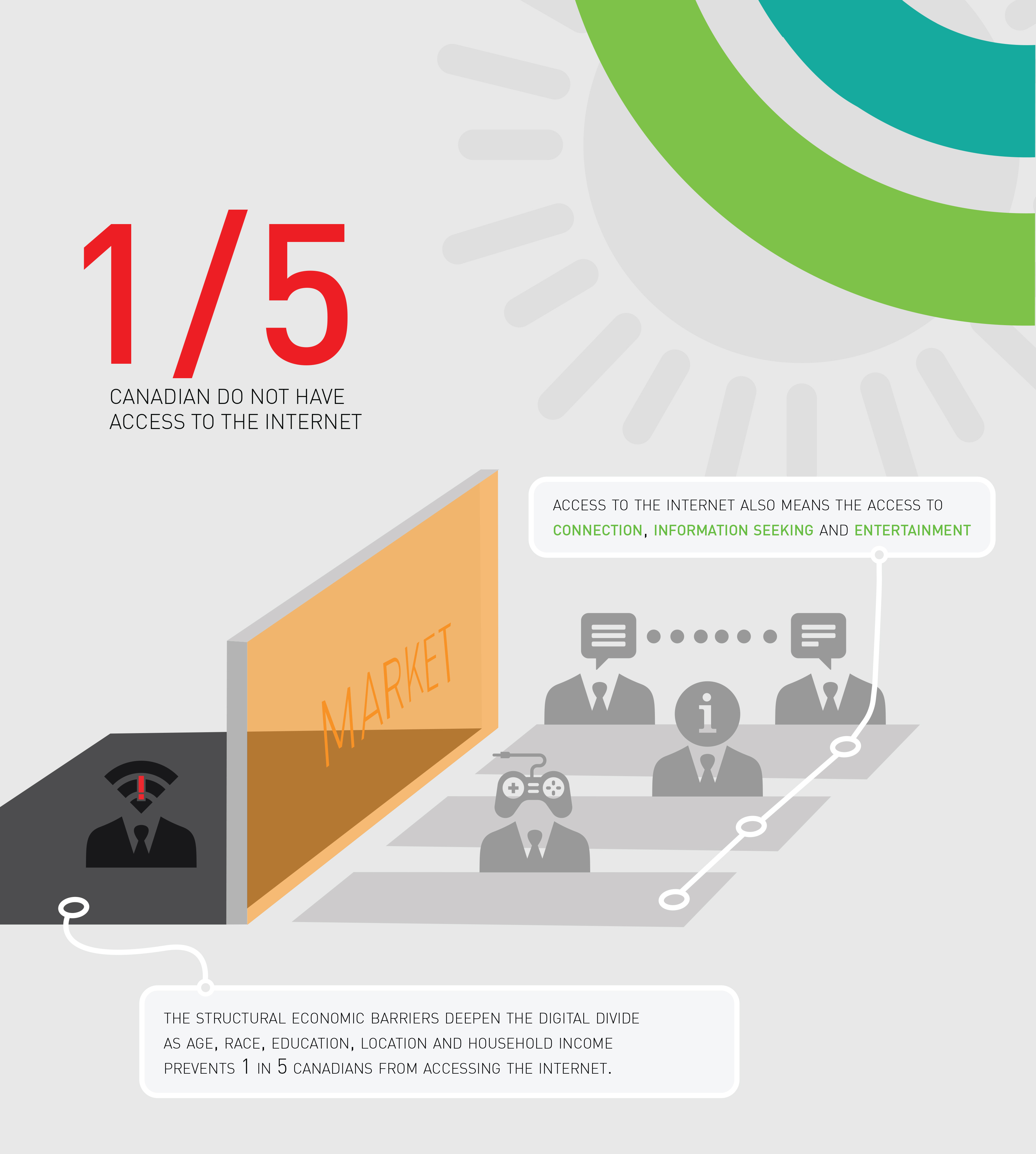 1/5

CANADIAN DO NOT HAVE ACCESS TO THE INTERNET

ACCESS TO THE INTERNET ALSO MEANS THE ACCESS TO CONNECTION, INFORMATION SEEKING AND ENTERTAINMENT

MARKET

THE STRUCTURAL ECONOMIC BARRIERS DEEPEN THE DIGITAL DIVIDE AS AGE, RACE, EDUCATION, LOCATION AND HOUSEHOLD INCOME PREVENTS 1 IN 5 CANADIANS FROM ACCESSING THE INTERNET.