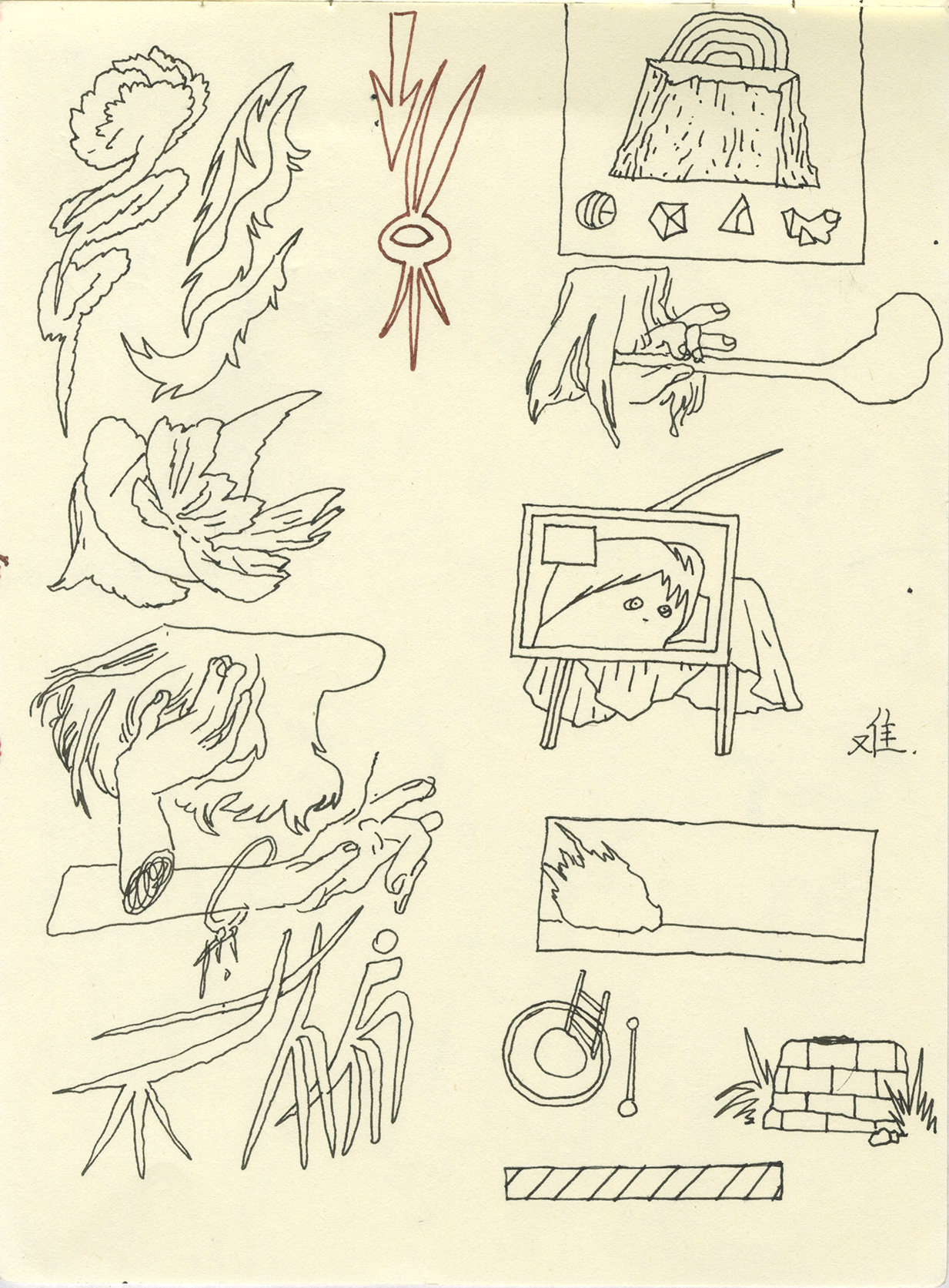 难.