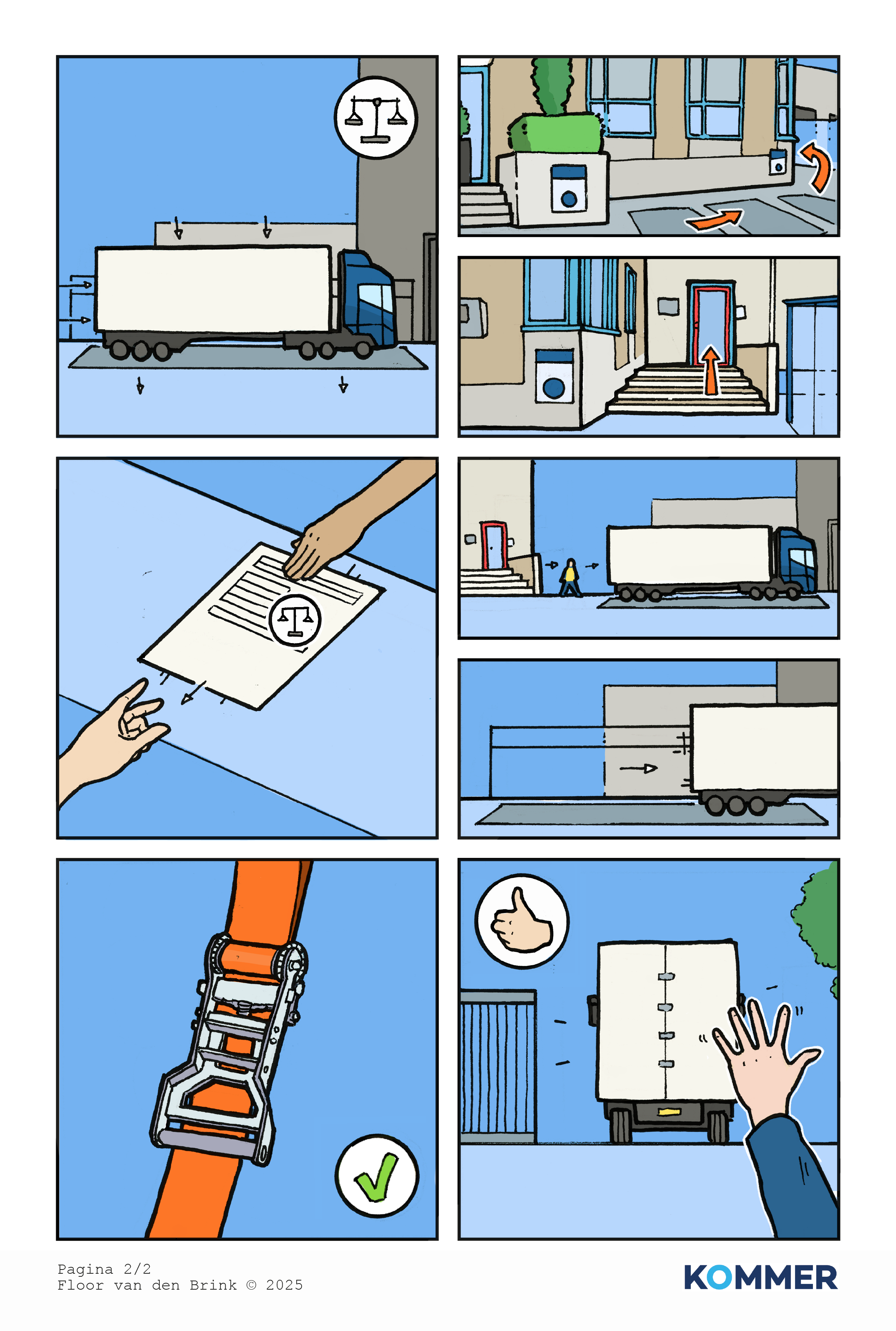 Pagina 2/2
Floor van den Brink © 2025

KOMMER