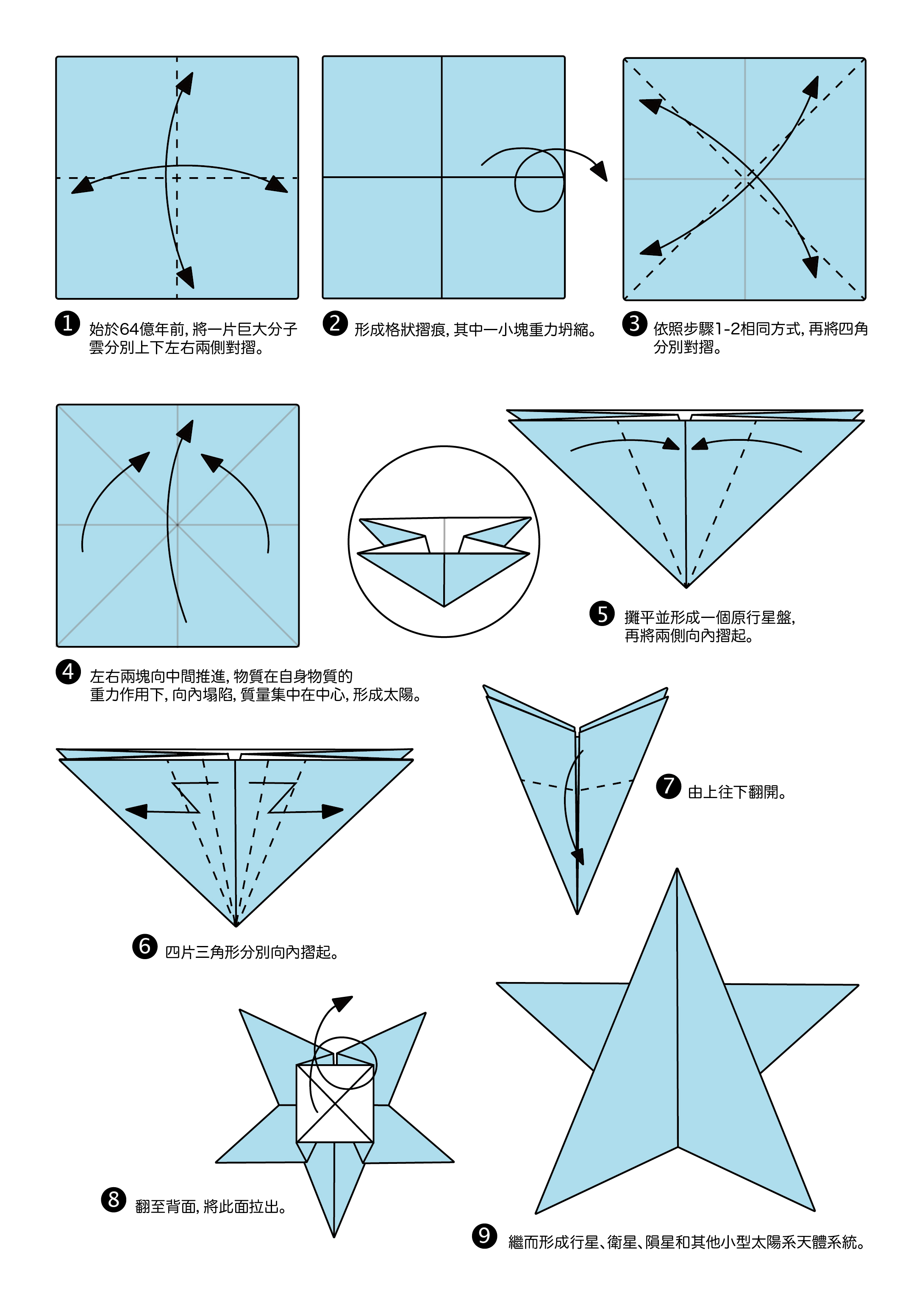 1 始於64億年前, 將一片巨大分子雲分別上下左右兩側對摺。

2 形成格狀摺痕, 其中一小塊重力坍縮。

3 依照步驟1-2相同方式, 再將四角分別對摺。

4 左右兩塊向中間推進, 物質在自身物質的重力作用下, 向內塌陷, 質量集中在中心, 形成太陽。

5 攤平並形成一個原行星盤, 再將兩側向內摺起。

6 四片三角形分別向內摺起。

7 由上往下翻開。

8 翻至背面, 將此面拉出。

9 繼而形成行星、衛星、隕星和其他小型太陽系天體系統。