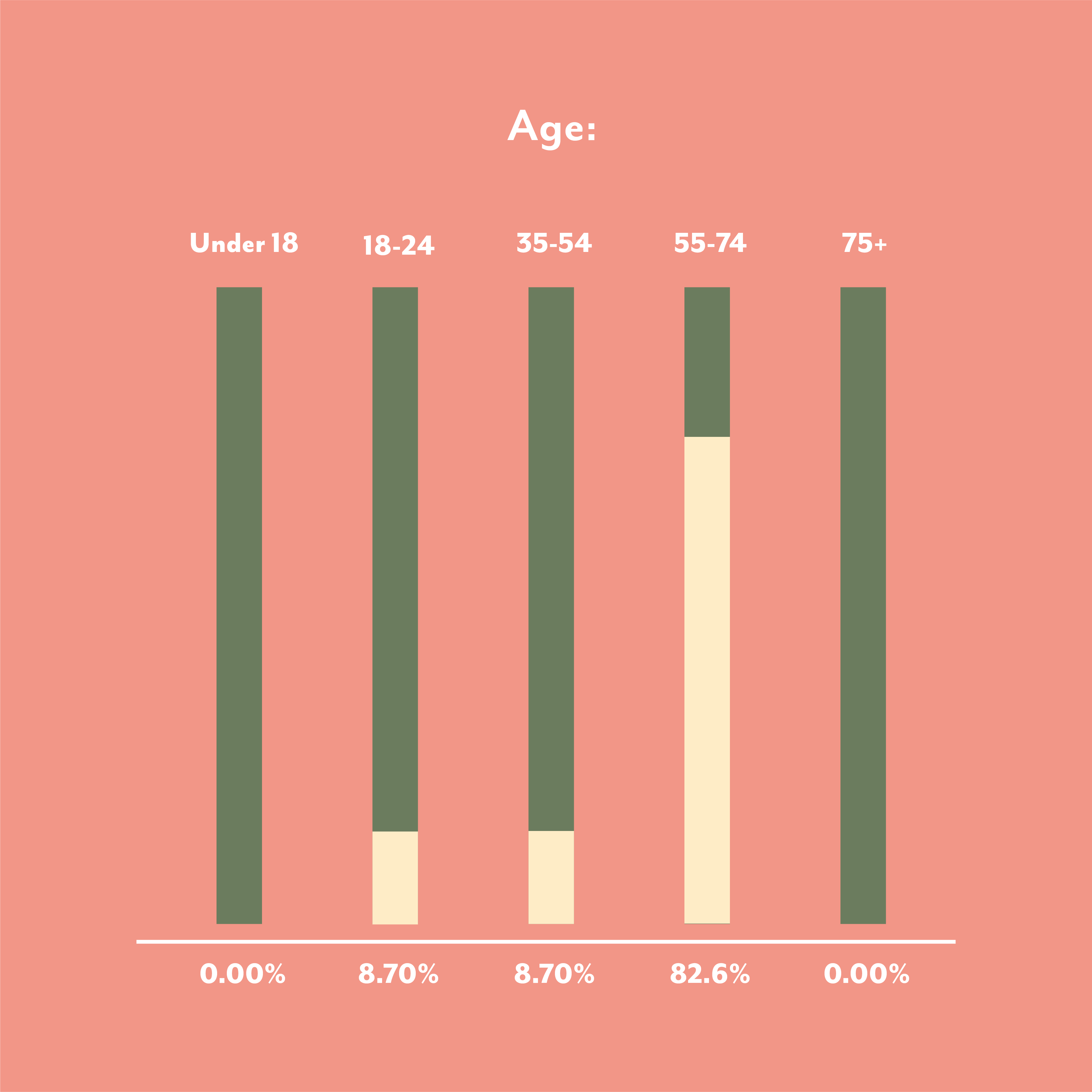 Age:

Under 18
18-24
35-54
55-74
75+

0.00%
8.70%
8.70%
82.6%
0.00%