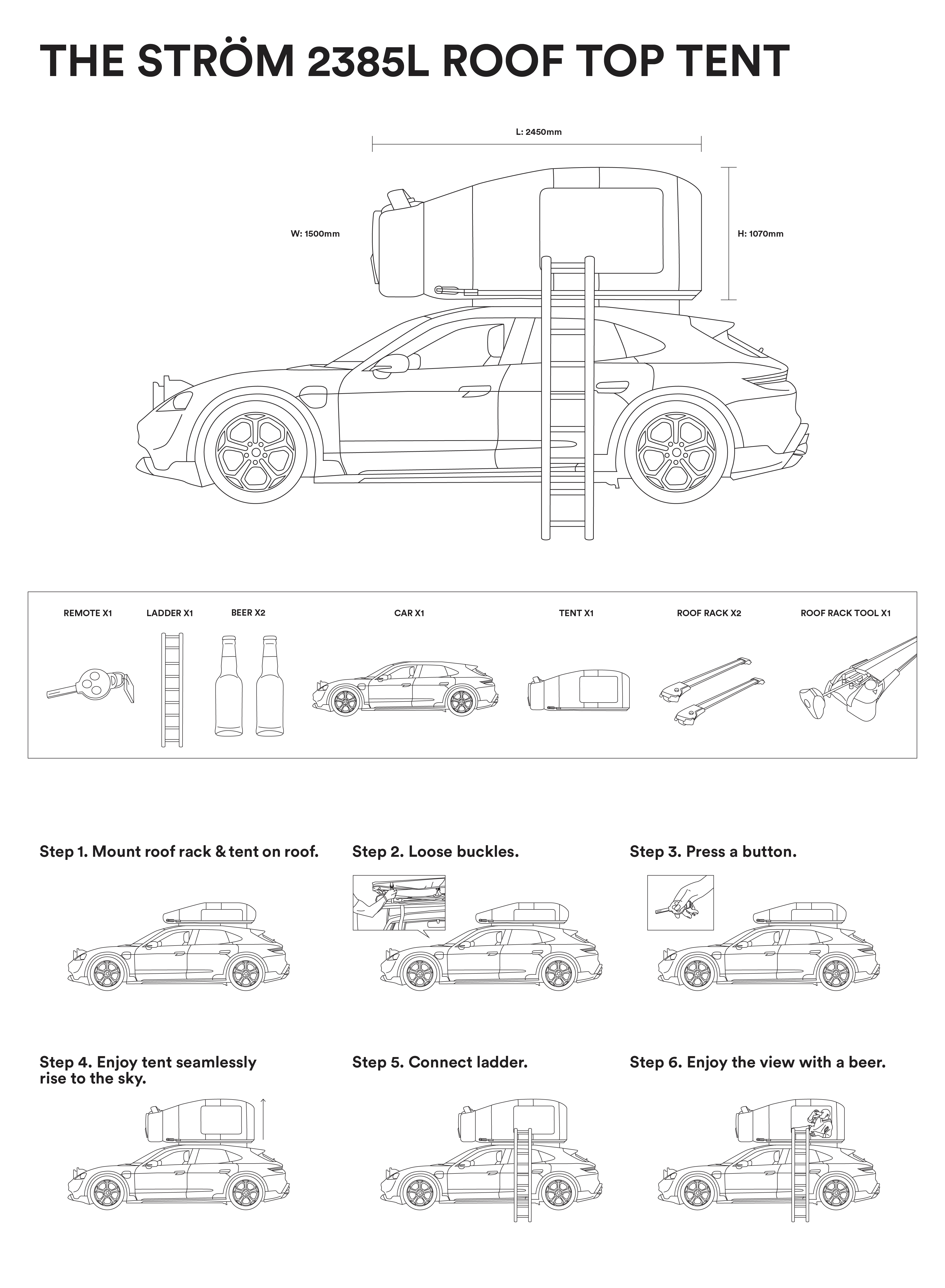 THE STRÖM 2385L ROOF TOP TENT

L: 2450mm

W: 1500mm

H: 1070mm

REMOTE X1

LADDER X1

BEER X2

CAR X1

TENT X1

ROOF RACK X2

ROOF RACK TOOL X1

Step 1. Mount roof rack & tent on roof.

Step 2. Loose buckles.

Step 3. Press a button.

Step 4. Enjoy tent seamlessly rise to the sky.

Step 5. Connect ladder.

Step 6. Enjoy the view with a beer.