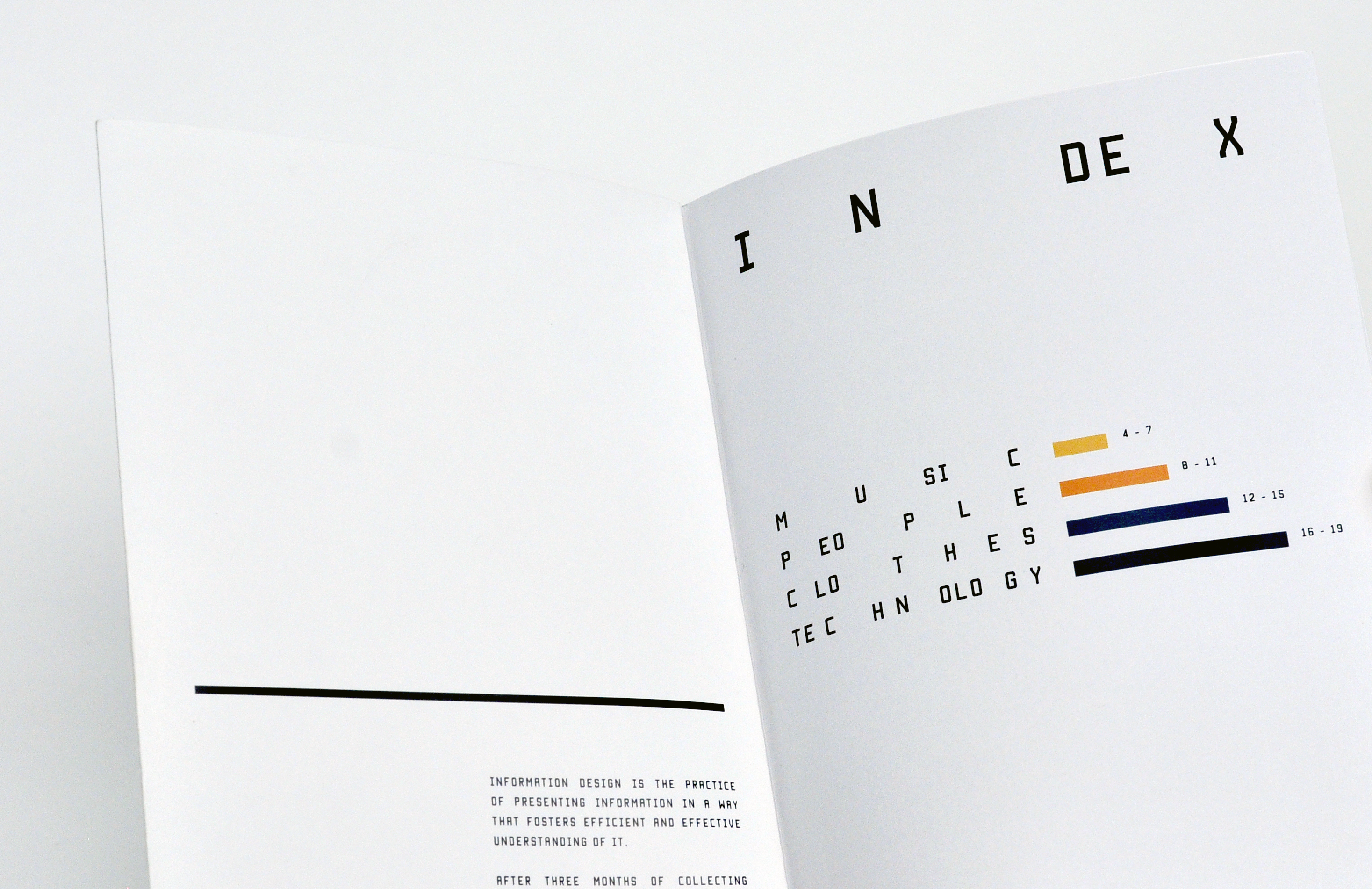 INFORMATION DESIGN IS THE PRACTICE OF PRESENTING INFORMATION IN A WAY THAT FOSTERS EFFICIENT AND EFFECTIVE UNDERSTANDING OF IT.

AFTER THREE MONTHS OF COLLECTING

I N DE X

M U SI C 4 - 7

P EO P L E 8 - 11

C LO T H E S 12 - 15

TE C H N OLO G Y 16 - 19