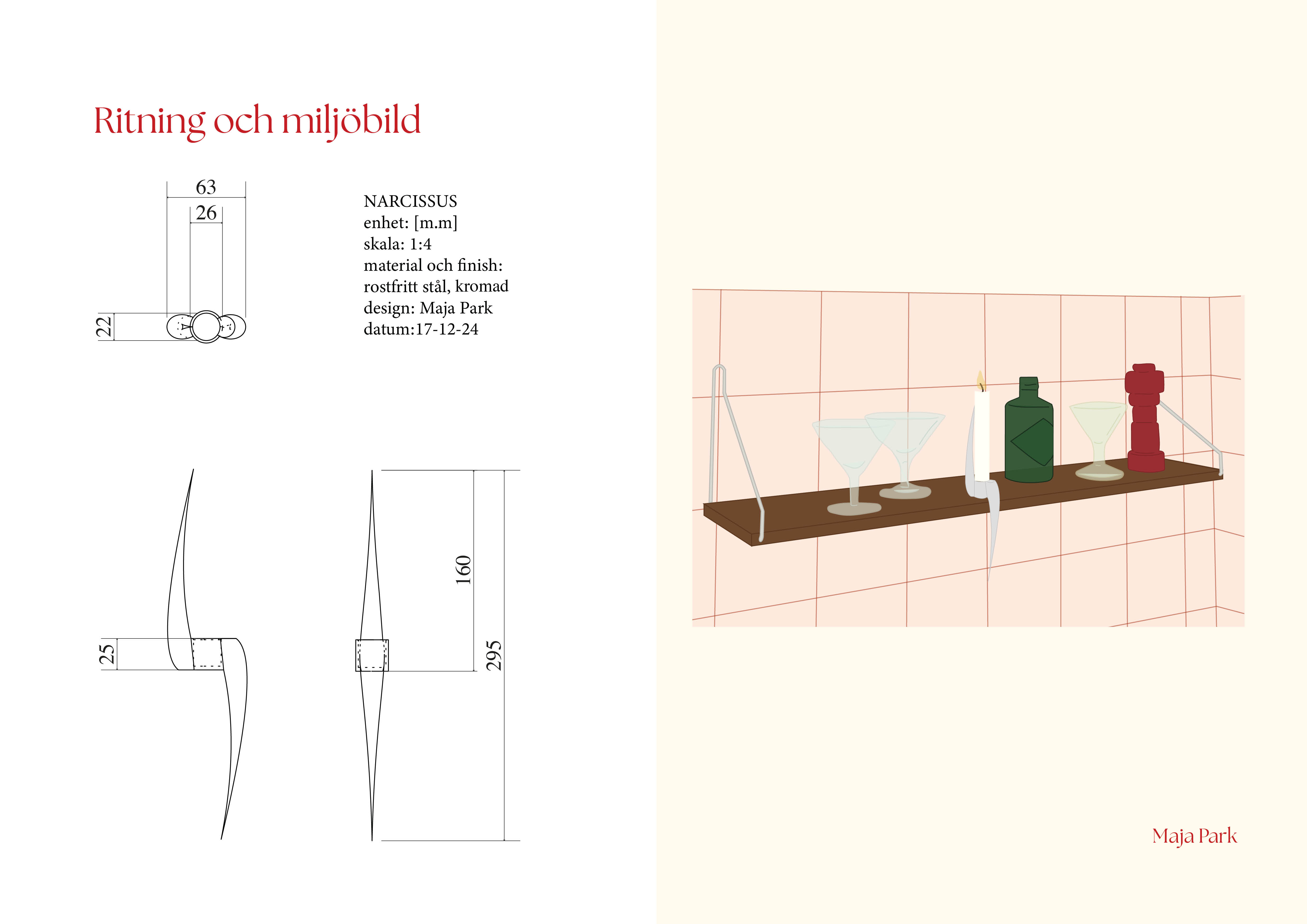 Ritning och miljöbild

63

26

22

NARCISSUS
enhet: [m.m]
skala: 1:4
material och finish:
rostfritt stål, kromad
design: Maja Park
datum:17-12-24

25

160

295

Maja Park