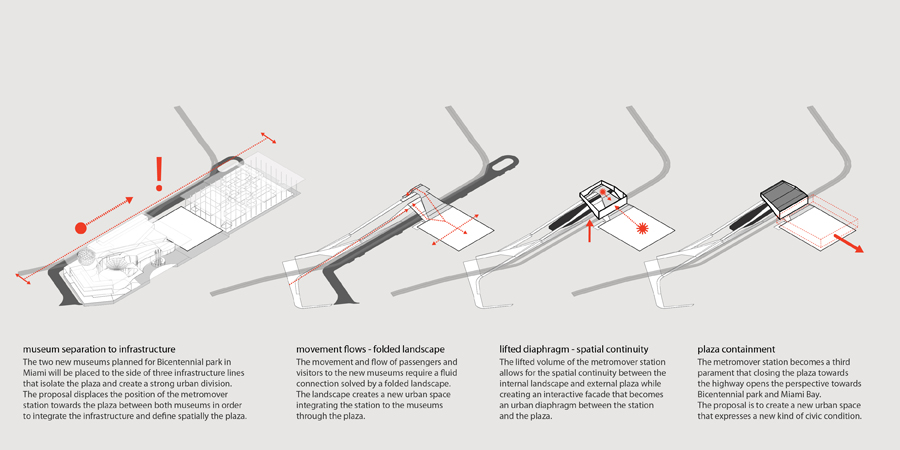 !

museum separation to infrastructure
The two new museums planned for Bicentennial park in Miami will be placed to the side of three infrastructure lines that isolate the plaza and create a strong urban division. The proposal displaces the position of the metromover station towards the plaza between both museums in order to integrate the infrastructure and define spatially the plaza.

movement flows - folded landscape
The movement and flow of passengers and visitors to the new museums require a fluid connection solved by a folded landscape. The landscape creates a new urban space integrating the station to the museums through the plaza.

lifted diaphragm - spatial continuity
The lifted volume of the metromover station allows for the spatial continuity between the internal landscape and external plaza while creating an interactive facade that becomes an urban diaphragm between the station and the plaza.

plaza containment
The metromover station becomes a third parament that closing the plaza towards the highway opens the perspective towards Bicentennial park and Miami Bay.
The proposal is to create a new urban space that expresses a new kind of civic condition.