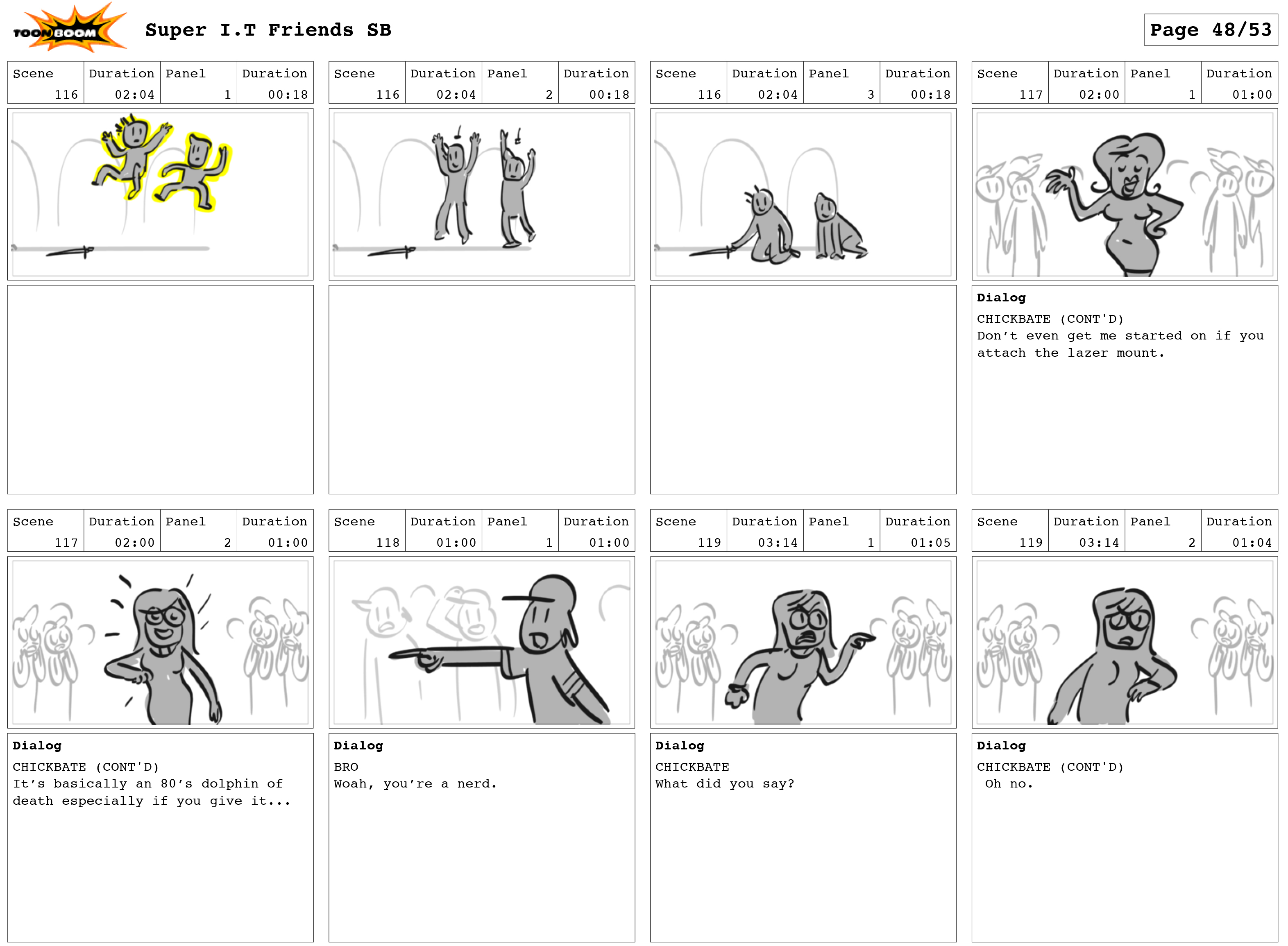 TOON BOOM

Super I.T Friends SB

Page 48/53

| Scene | Duration | Panel | Duration |
|---|---|---|---|
| 116 | 02:04 | 1 | 00:18 |

| Scene | Duration | Panel | Duration |
|---|---|---|---|
| 116 | 02:04 | 2 | 00:18 |

| Scene | Duration | Panel | Duration |
|---|---|---|---|
| 116 | 02:04 | 3 | 00:18 |

| Scene | Duration | Panel | Duration |
|---|---|---|---|
| 117 | 02:00 | 1 | 01:00 |

Dialog
CHICKBATE (CONT'D)
Don't even get me started on if you attach the lazer mount.

| Scene | Duration | Panel | Duration |
|---|---|---|---|
| 117 | 02:00 | 2 | 01:00 |

Dialog
CHICKBATE (CONT'D)
It's basically an 80's dolphin of death especially if you give it...

| Scene | Duration | Panel | Duration |
|---|---|---|---|
| 118 | 01:00 | 1 | 01:00 |

Dialog
BRO
Woah, you're a nerd.

| Scene | Duration | Panel | Duration |
|---|---|---|---|
| 119 | 03:14 | 1 | 01:05 |

Dialog
CHICKBATE
What did you say?

| Scene | Duration | Panel | Duration |
|---|---|---|---|
| 119 | 03:14 | 2 | 01:04 |

Dialog
CHICKBATE (CONT'D)
Oh no.