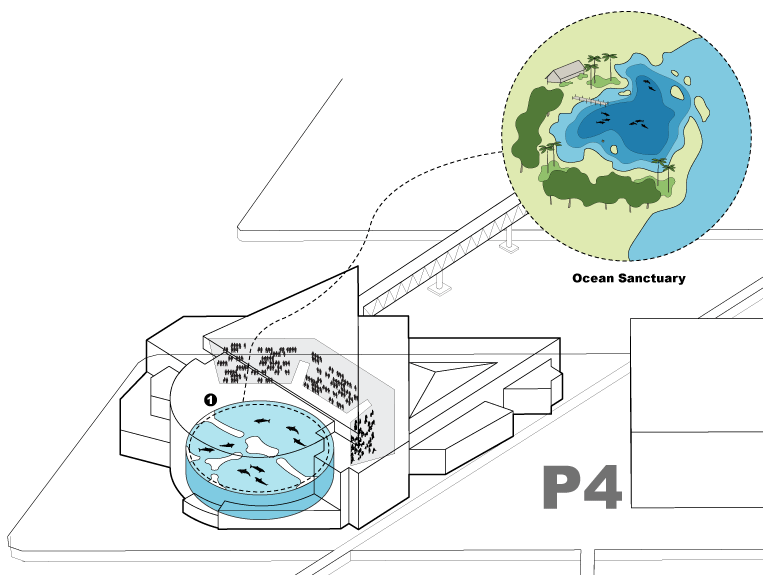 Ocean Sanctuary

1

P4