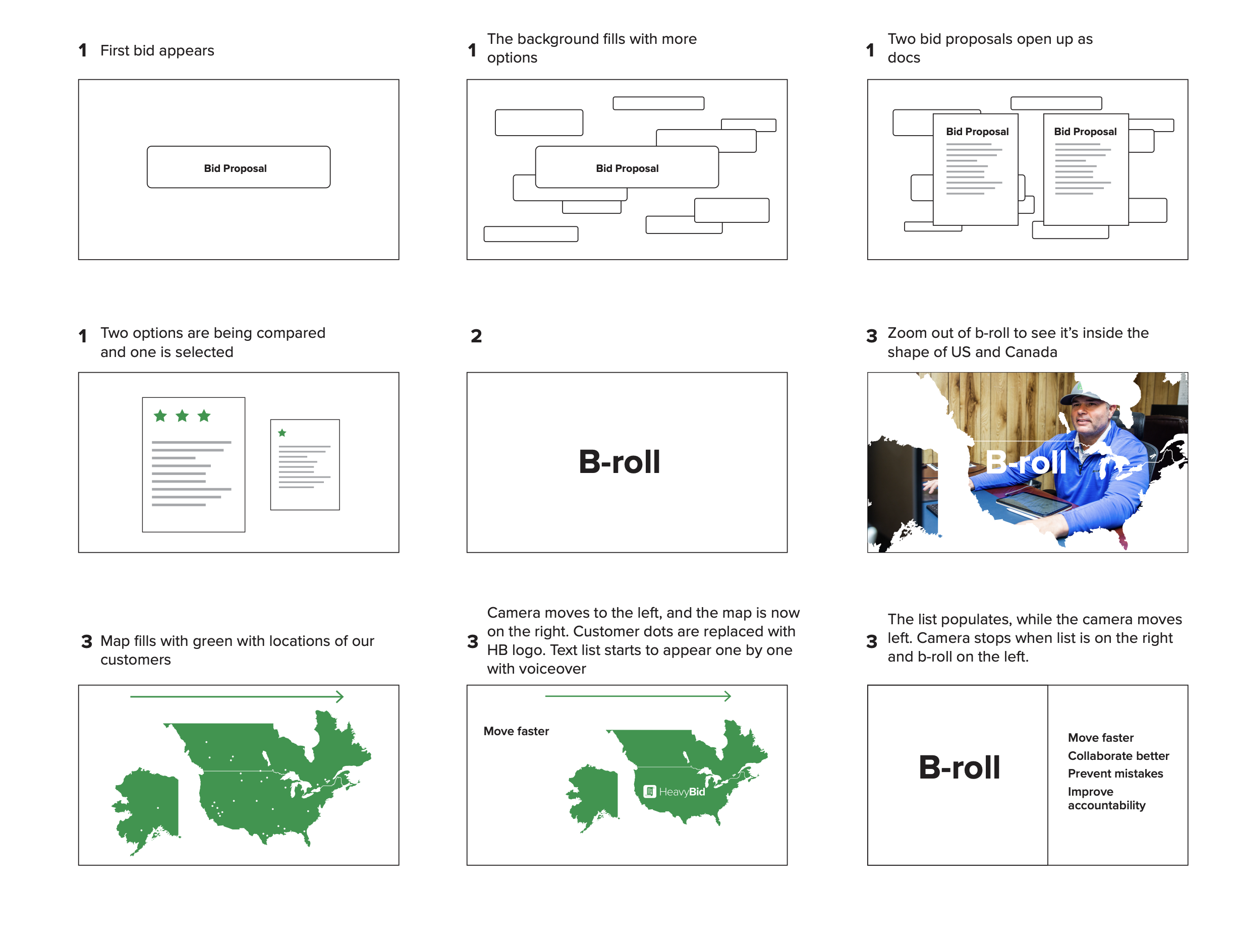 1 First bid appears

Bid Proposal

1 The background fills with more options

Bid Proposal

1 Two bid proposals open up as docs

Bid Proposal

Bid Proposal

1 Two options are being compared and one is selected

2

B-roll

3 Zoom out of b-roll to see it's inside the shape of US and Canada

B-roll

3 Map fills with green with locations of our customers

3 Camera moves to the left, and the map is now on the right. Customer dots are replaced with HB logo. Text list starts to appear one by one with voiceover

Move faster

HeavyBid

3 The list populates, while the camera moves left. Camera stops when list is on the right and b-roll on the left.

B-roll

Move faster
Collaborate better
Prevent mistakes
Improve accountability