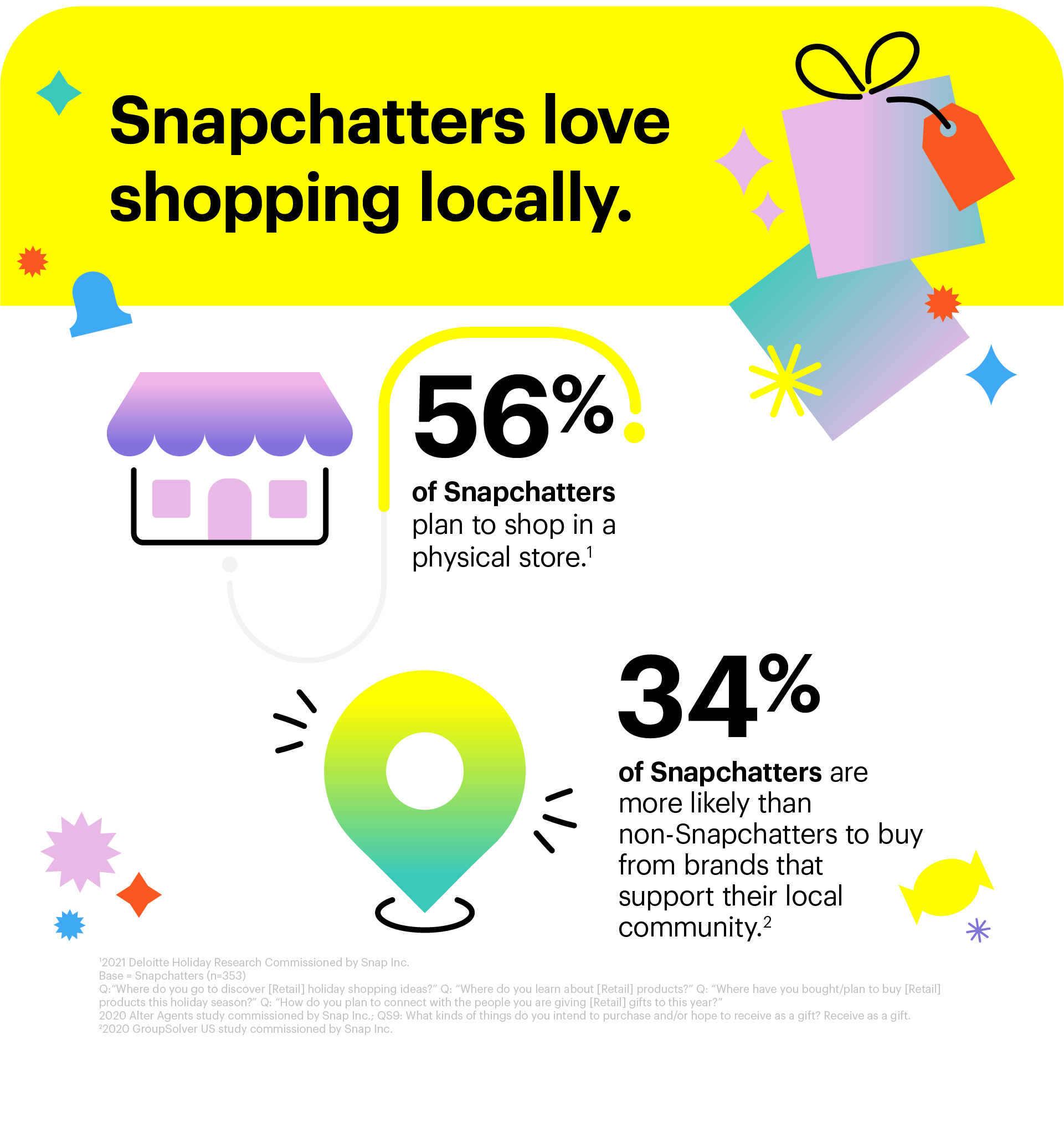 Snapchatters love shopping locally.

56%

of Snapchatters plan to shop in a physical store.$^1$

34%

of Snapchatters are more likely than non-Snapchatters to buy from brands that support their local community.$^2$

$^1$2021 Deloitte Holiday Research Commissioned by Snap Inc.
Base = Snapchatters (n=353)
Q:"Where do you go to discover [Retail] holiday shopping ideas?" Q: "Where do you learn about [Retail] products?" Q: "Where have you bought/plan to buy [Retail] products this holiday season?" Q: "How do you plan to connect with the people you are giving [Retail] gifts to this year?"
2020 Alter Agents study commissioned by Snap Inc.; QS9: What kinds of things do you intend to purchase and/or hope to receive as a gift? Receive as a gift.
$^2$2020 GroupSolver US study commissioned by Snap Inc.