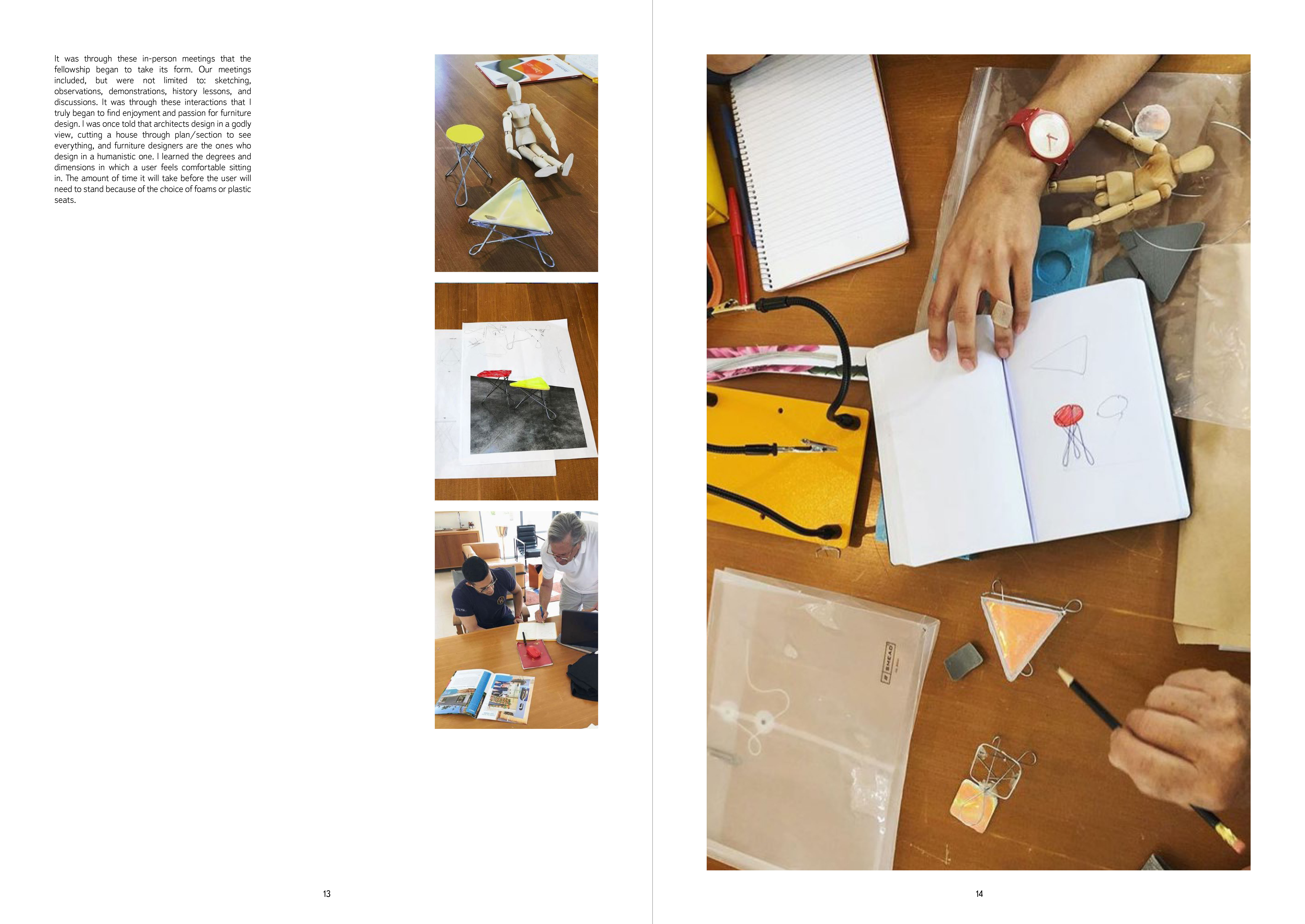 It was through these in-person meetings that the fellowship began to take its form. Our meetings included, but were not limited to: sketching, observations, demonstrations, history lessons, and discussions. It was through these interactions that I truly began to find enjoyment and passion for furniture design. I was once told that architects design in a godly view, cutting a house through plan/section to see everything, and furniture designers are the ones who design in a humanistic one. I learned the degrees and dimensions in which a user feels comfortable sitting in. The amount of time it will take before the user will need to stand because of the choice of foams or plastic seats.

13

SMEAD

14