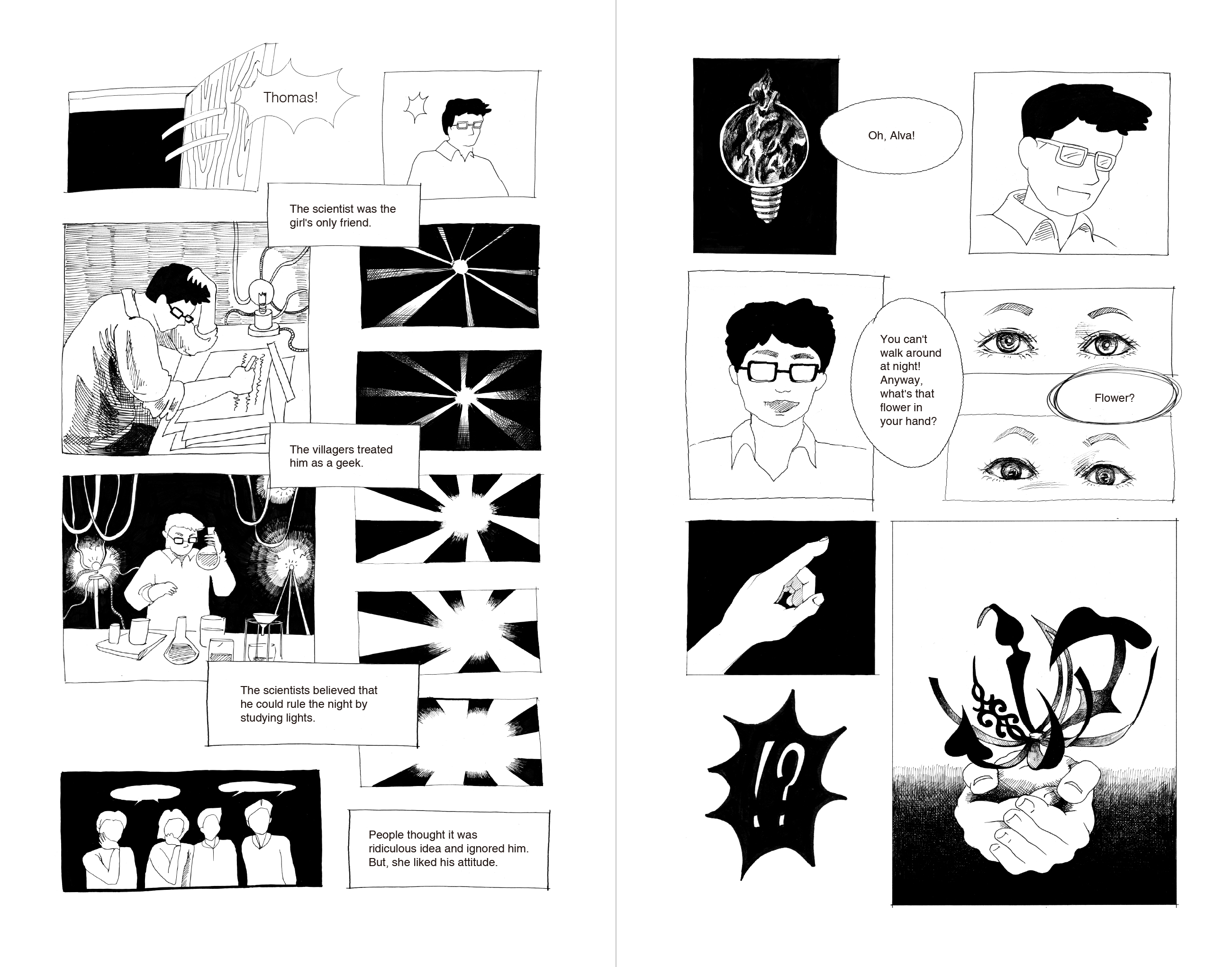 Thomas!

The scientist was the girl's only friend.

The villagers treated him as a geek.

The scientists believed that he could rule the night by studying lights.

People thought it was ridiculous idea and ignored him. But, she liked his attitude.

Oh, Alva!

You can't walk around at night! Anyway, what's that flower in your hand?

Flower?

!?