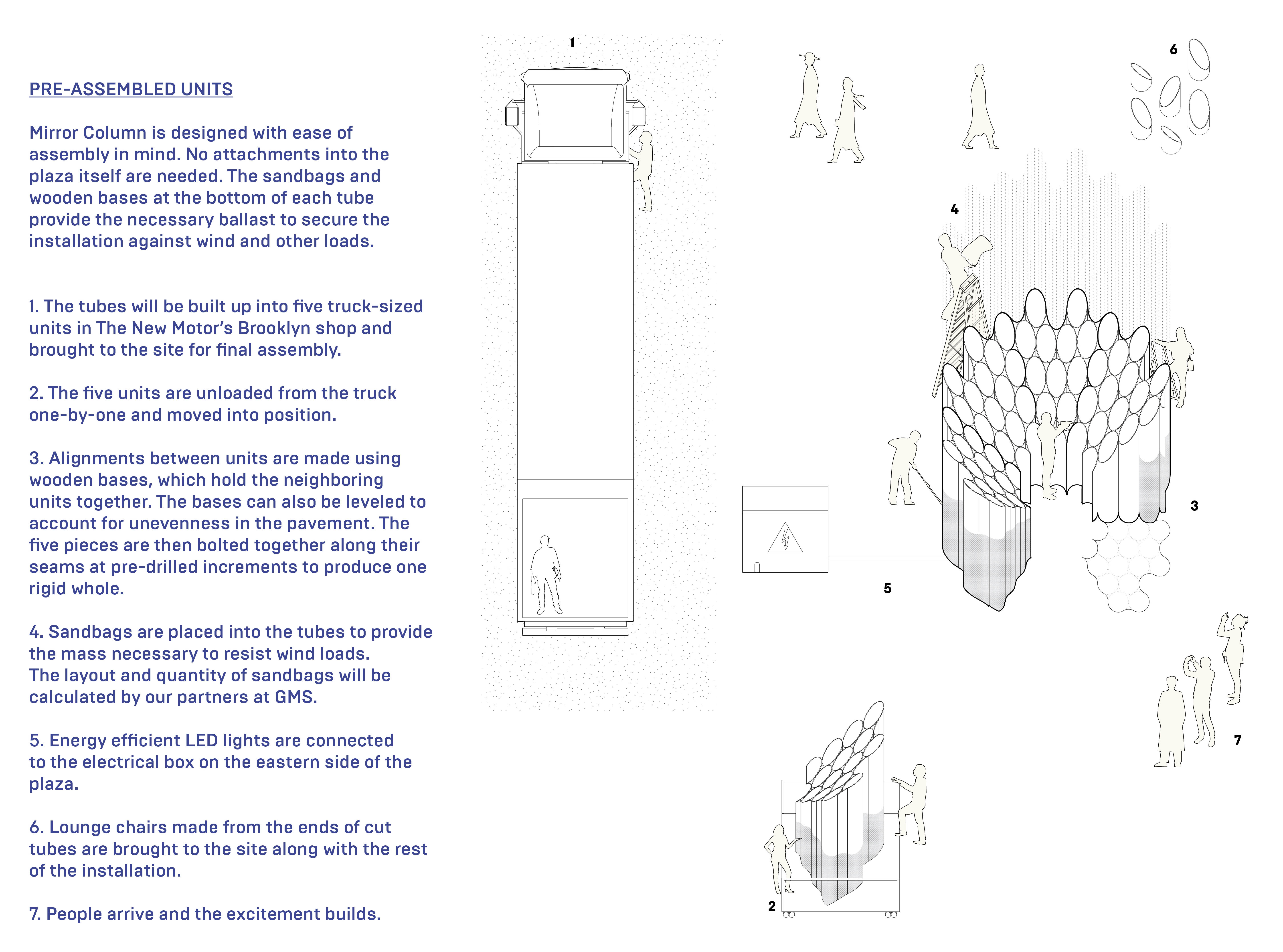 PRE-ASSEMBLED UNITS

Mirror Column is designed with ease of assembly in mind. No attachments into the plaza itself are needed. The sandbags and wooden bases at the bottom of each tube provide the necessary ballast to secure the installation against wind and other loads.

1. The tubes will be built up into five truck-sized units in The New Motor's Brooklyn shop and brought to the site for final assembly.

2. The five units are unloaded from the truck one-by-one and moved into position.

3. Alignments between units are made using wooden bases, which hold the neighboring units together. The bases can also be leveled to account for unevenness in the pavement. The five pieces are then bolted together along their seams at pre-drilled increments to produce one rigid whole.

4. Sandbags are placed into the tubes to provide the mass necessary to resist wind loads. The layout and quantity of sandbags will be calculated by our partners at GMS.

5. Energy efficient LED lights are connected to the electrical box on the eastern side of the plaza.

6. Lounge chairs made from the ends of cut tubes are brought to the site along with the rest of the installation.

7. People arrive and the excitement builds.

1

6

4

3

5

7

2