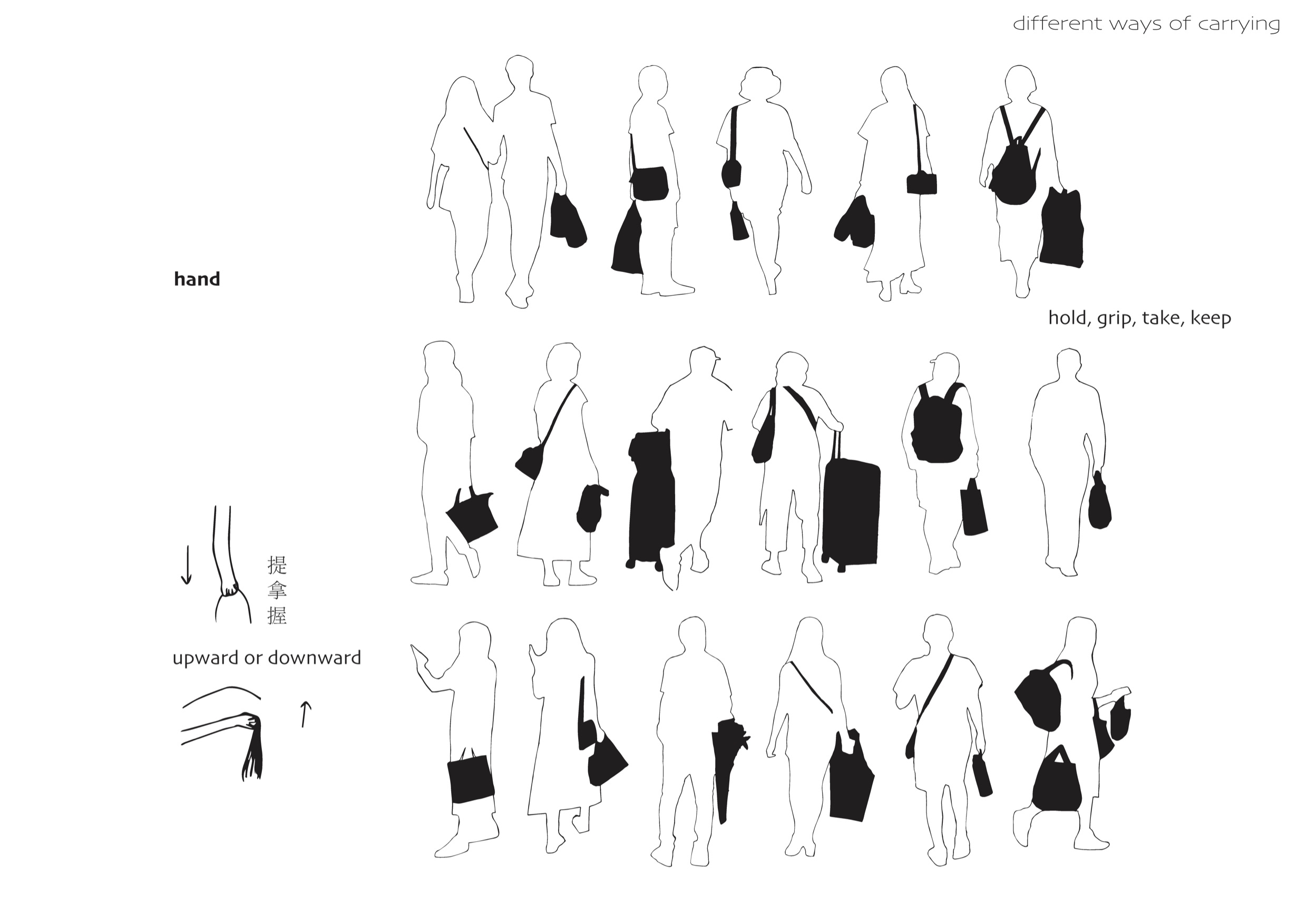 different ways of carrying

hand

hold, grip, take, keep

提
拿
握

upward or downward