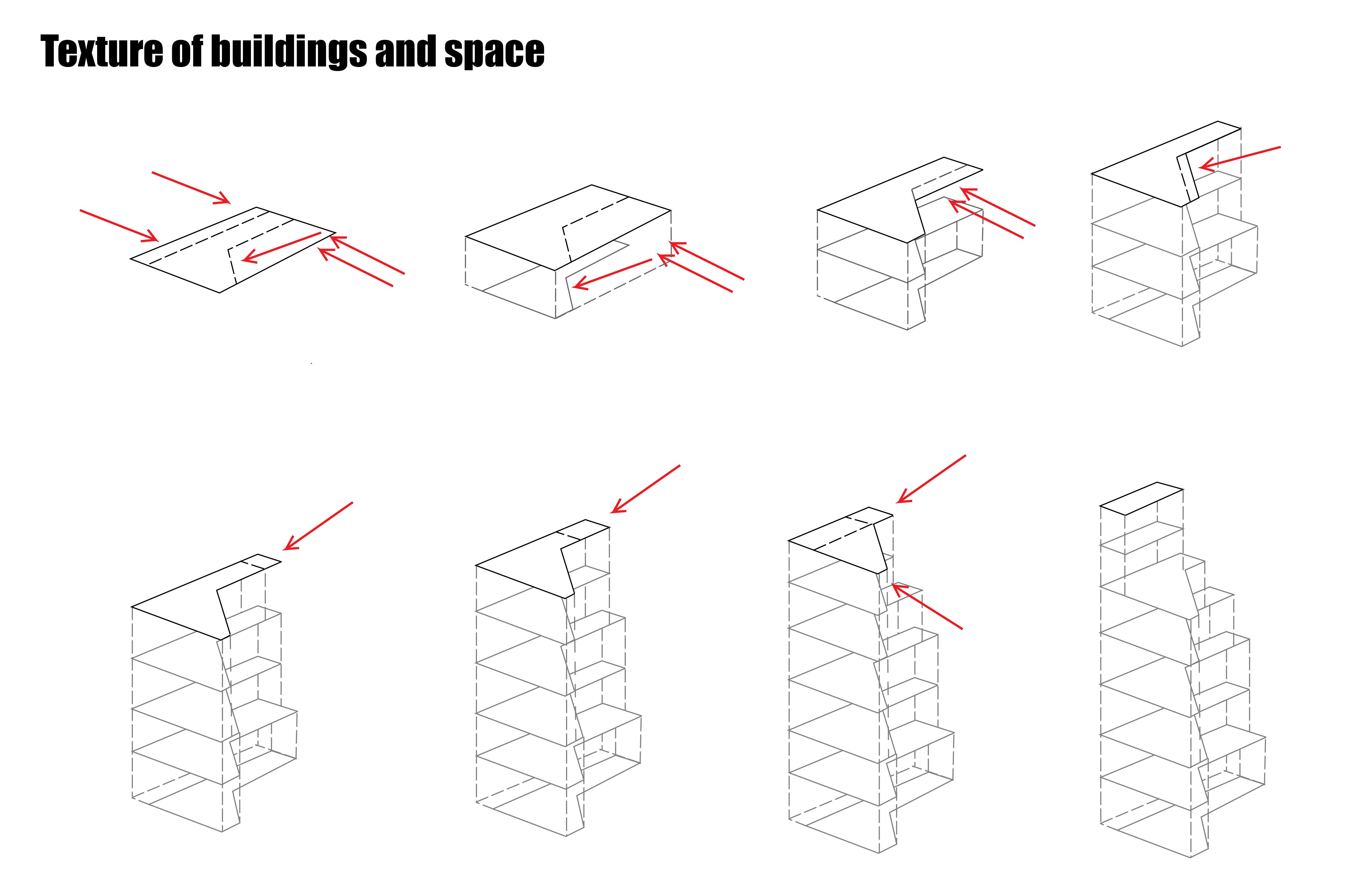 Texture of buildings and space