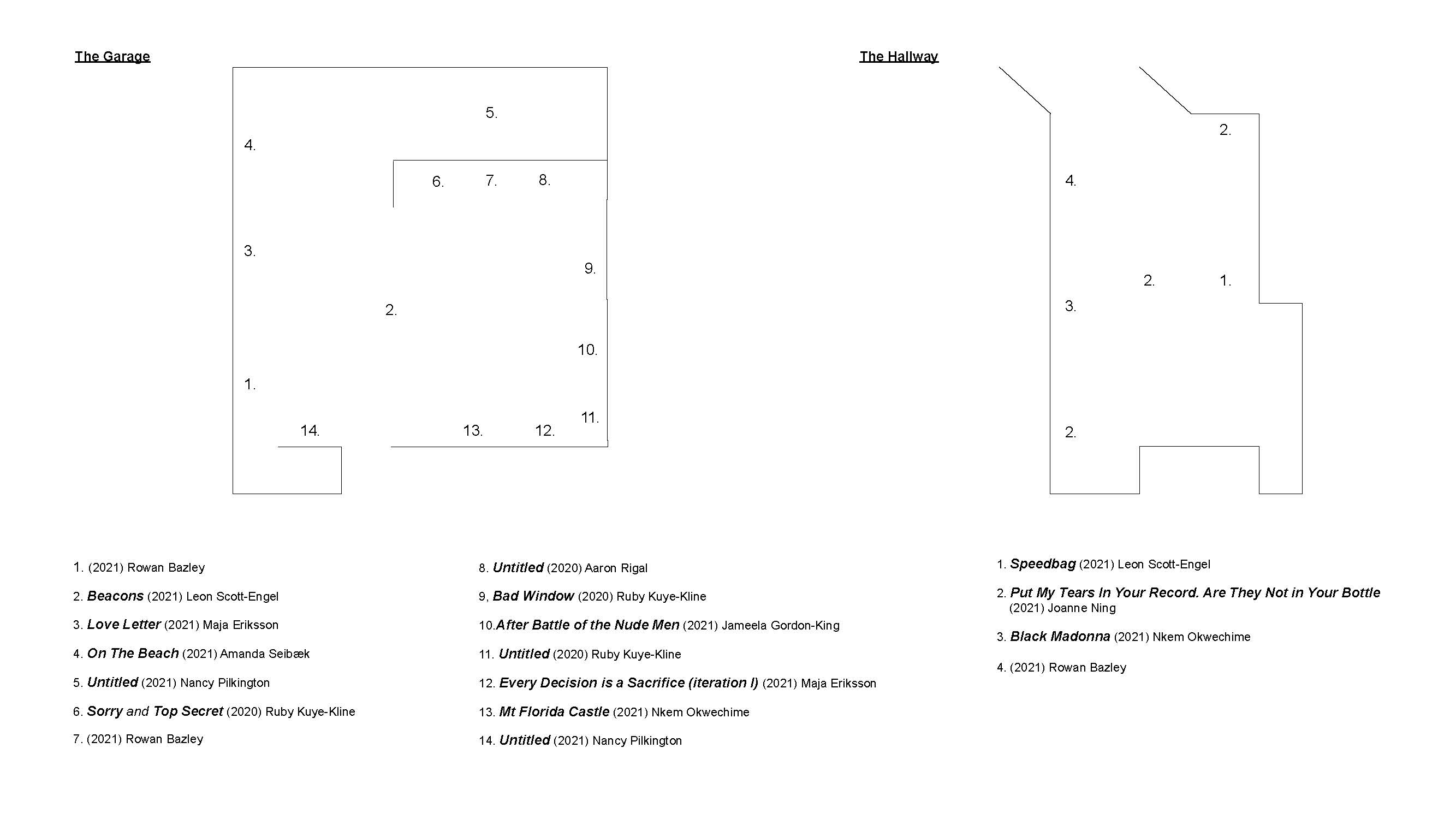 The Garage

5.

4.

6. 7. 8.

3.

9.

2.

10.

1.

11.

14. 13. 12.

The Hallway

2.

4.

2. 1.

3.

2.

1. (2021) Rowan Bazley

2. Beacons (2021) Leon Scott-Engel

3. Love Letter (2021) Maja Eriksson

4. On The Beach (2021) Amanda Seibæk

5. Untitled (2021) Nancy Pilkington

6. Sorry and Top Secret (2020) Ruby Kuye-Kline

7. (2021) Rowan Bazley

8. Untitled (2020) Aaron Rigal

9, Bad Window (2020) Ruby Kuye-Kline

10.After Battle of the Nude Men (2021) Jameela Gordon-King

11. Untitled (2020) Ruby Kuye-Kline

12. Every Decision is a Sacrifice (iteration I) (2021) Maja Eriksson

13. Mt Florida Castle (2021) Nkem Okwechime

14. Untitled (2021) Nancy Pilkington

1. Speedbag (2021) Leon Scott-Engel

2. Put My Tears In Your Record. Are They Not in Your Bottle (2021) Joanne Ning

3. Black Madonna (2021) Nkem Okwechime

4. (2021) Rowan Bazley