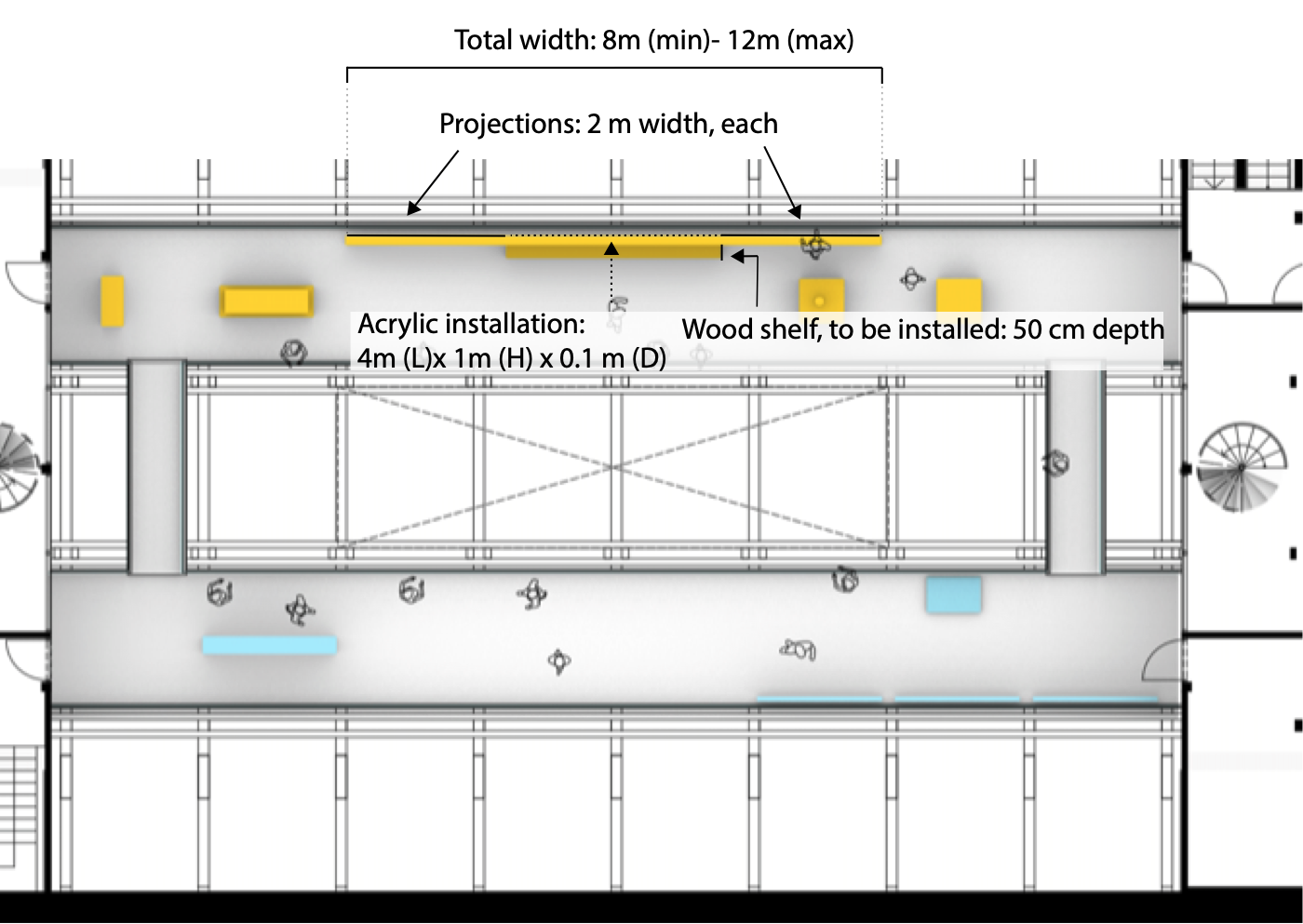 Total width: 8m (min)- 12m (max)

Projections: 2 m width, each

Acrylic installation:
4m (L)x 1m (H) x 0.1 m (D)

Wood shelf, to be installed: 50 cm depth