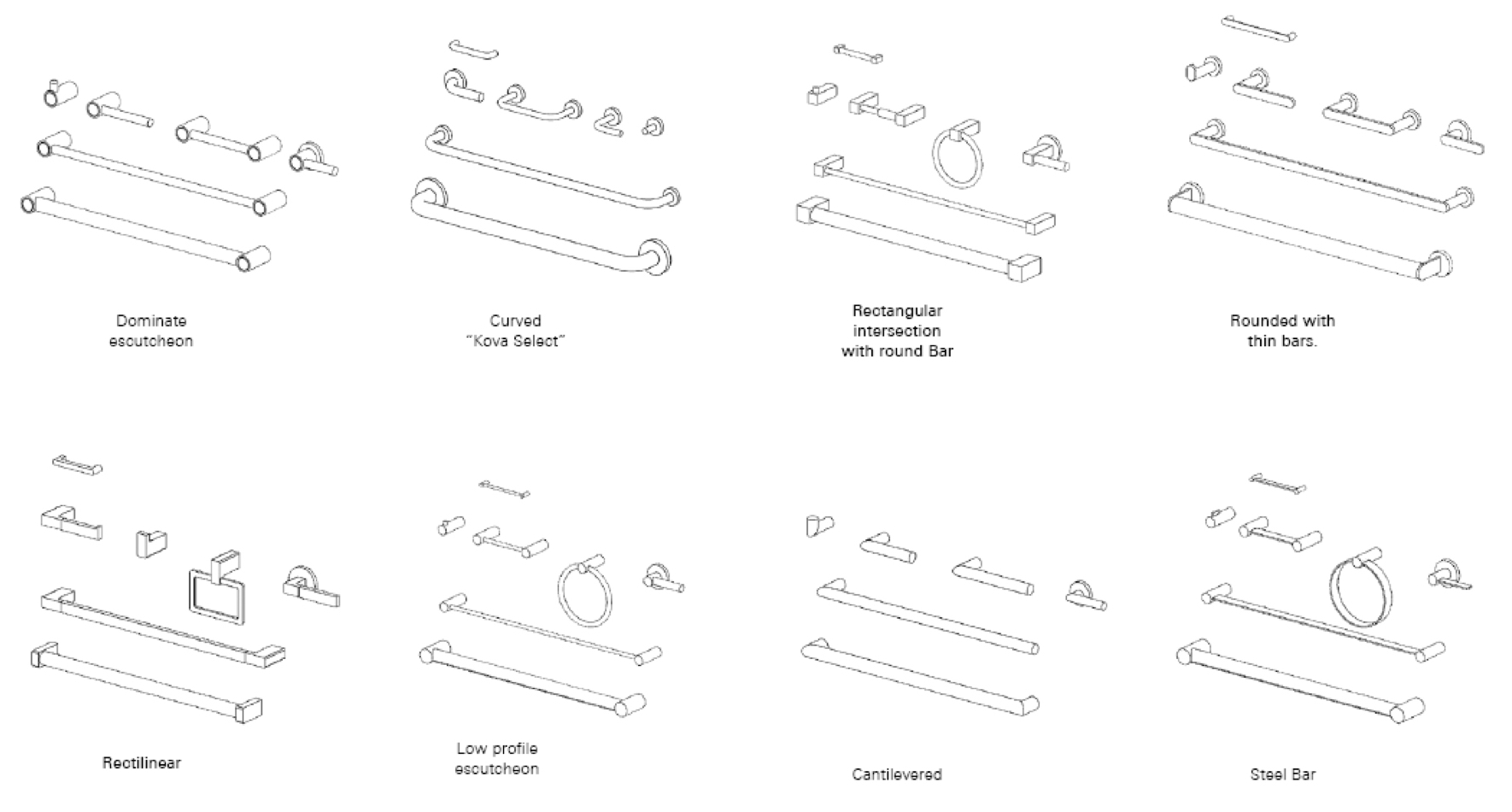 Dominate escutcheon

Curved "Kova Select"

Rectangular intersection with round Bar

Rounded with thin bars.

Rectilinear

Low profile escutcheon

Cantilevered

Steel Bar