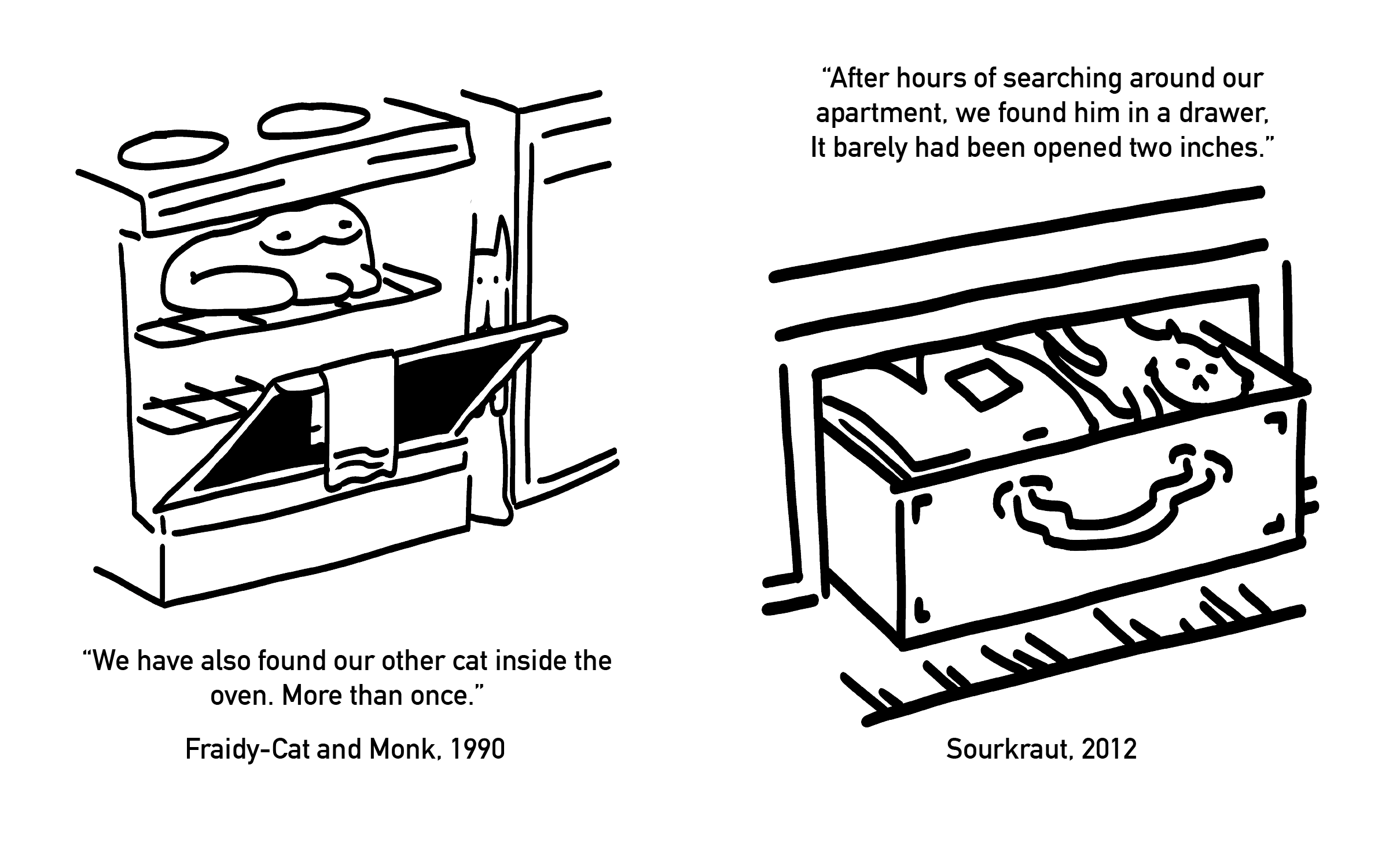 “We have also found our other cat inside the oven. More than once.”

Fraidy-Cat and Monk, 1990

“After hours of searching around our apartment, we found him in a drawer, It barely had been opened two inches.”

Sourkraut, 2012