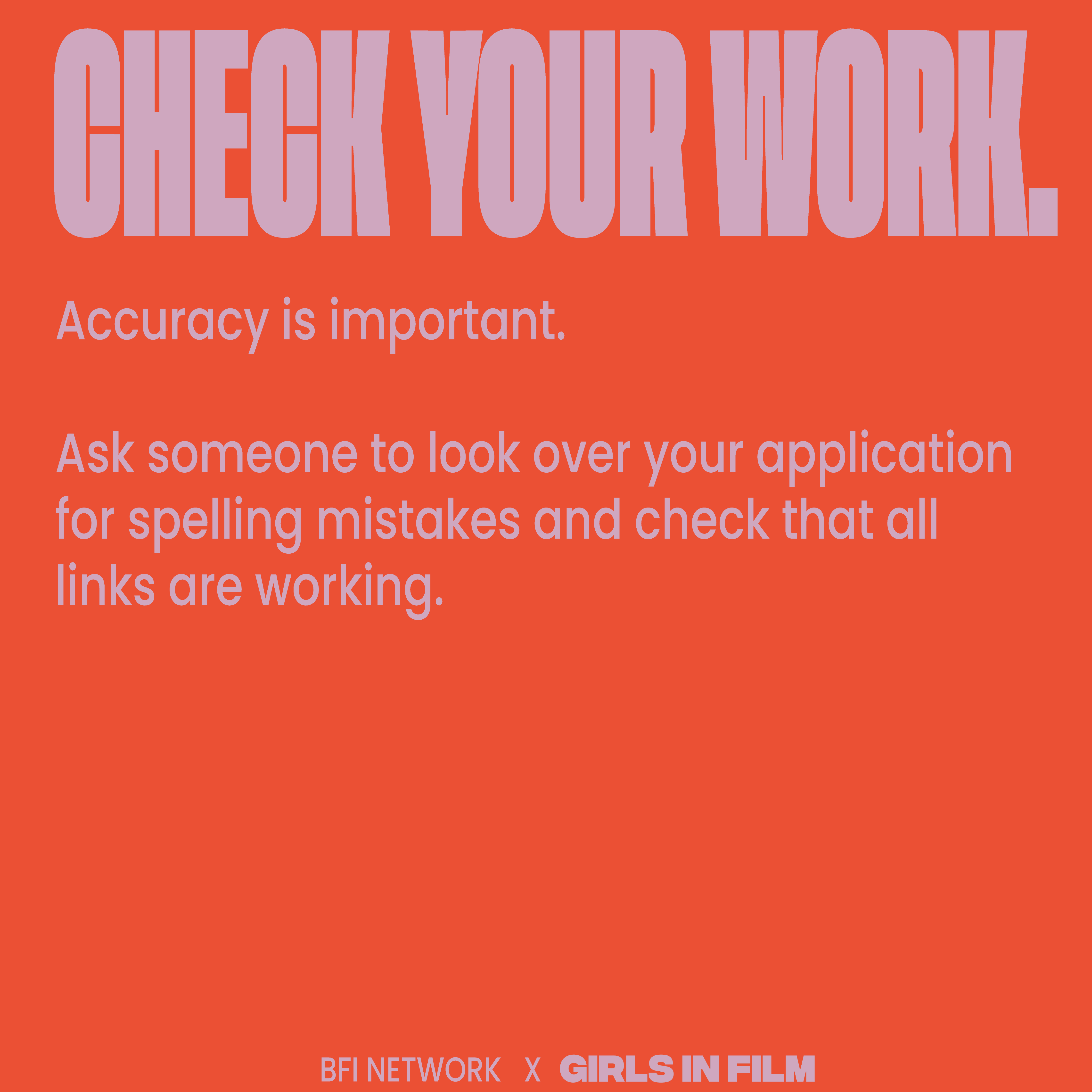 CHECK YOUR WORK.

Accuracy is important.

Ask someone to look over your application for spelling mistakes and check that all links are working.

BFI NETWORK X GIRLS IN FILM