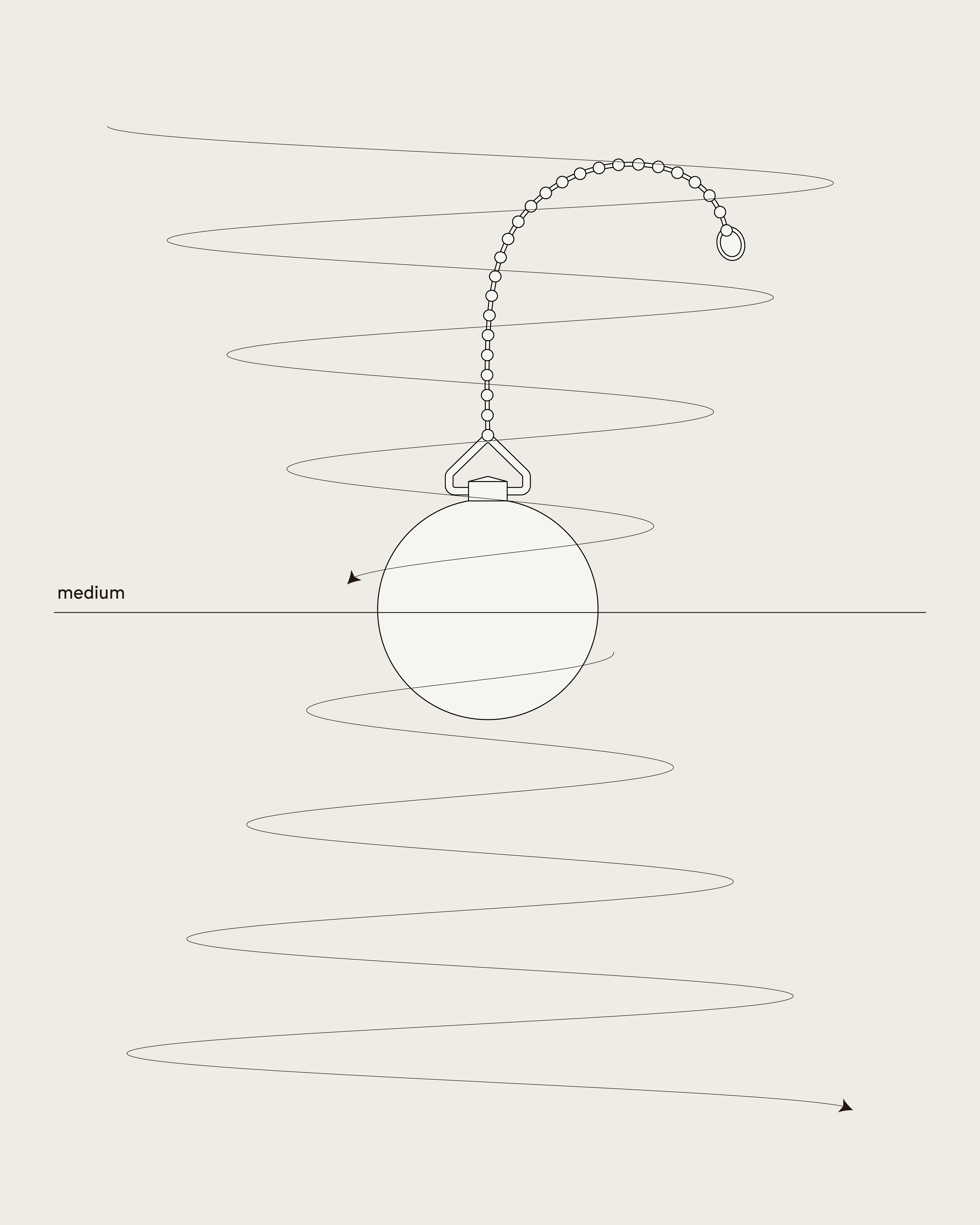 medium