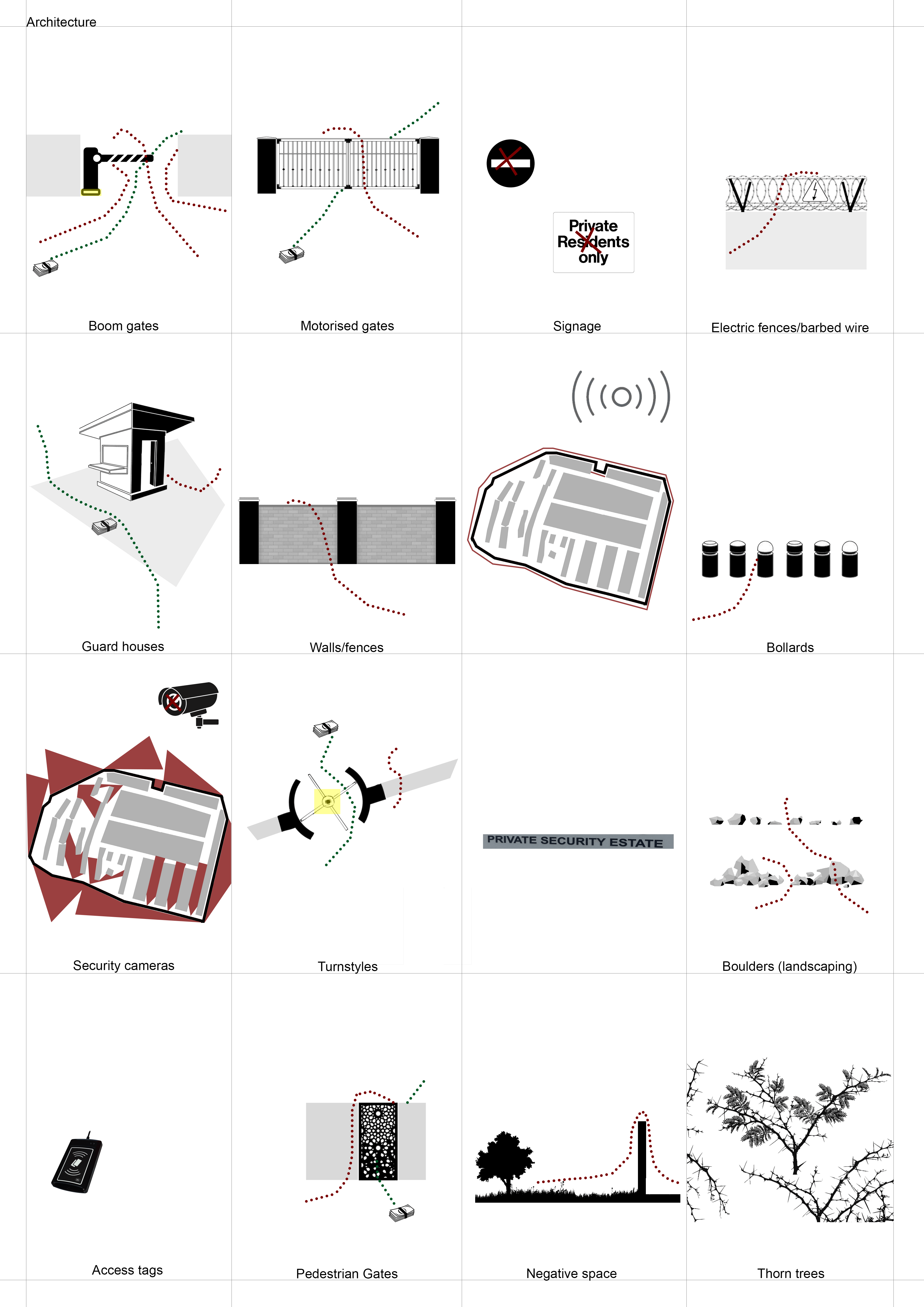 Architecture

Boom gates

Motorised gates

Private Residents only

Signage

Electric fences/barbed wire

Guard houses

Walls/fences

Bollards

Security cameras

Turnstyles

PRIVATE SECURITY ESTATE

Boulders (landscaping)

Access tags

Pedestrian Gates

Negative space

Thorn trees