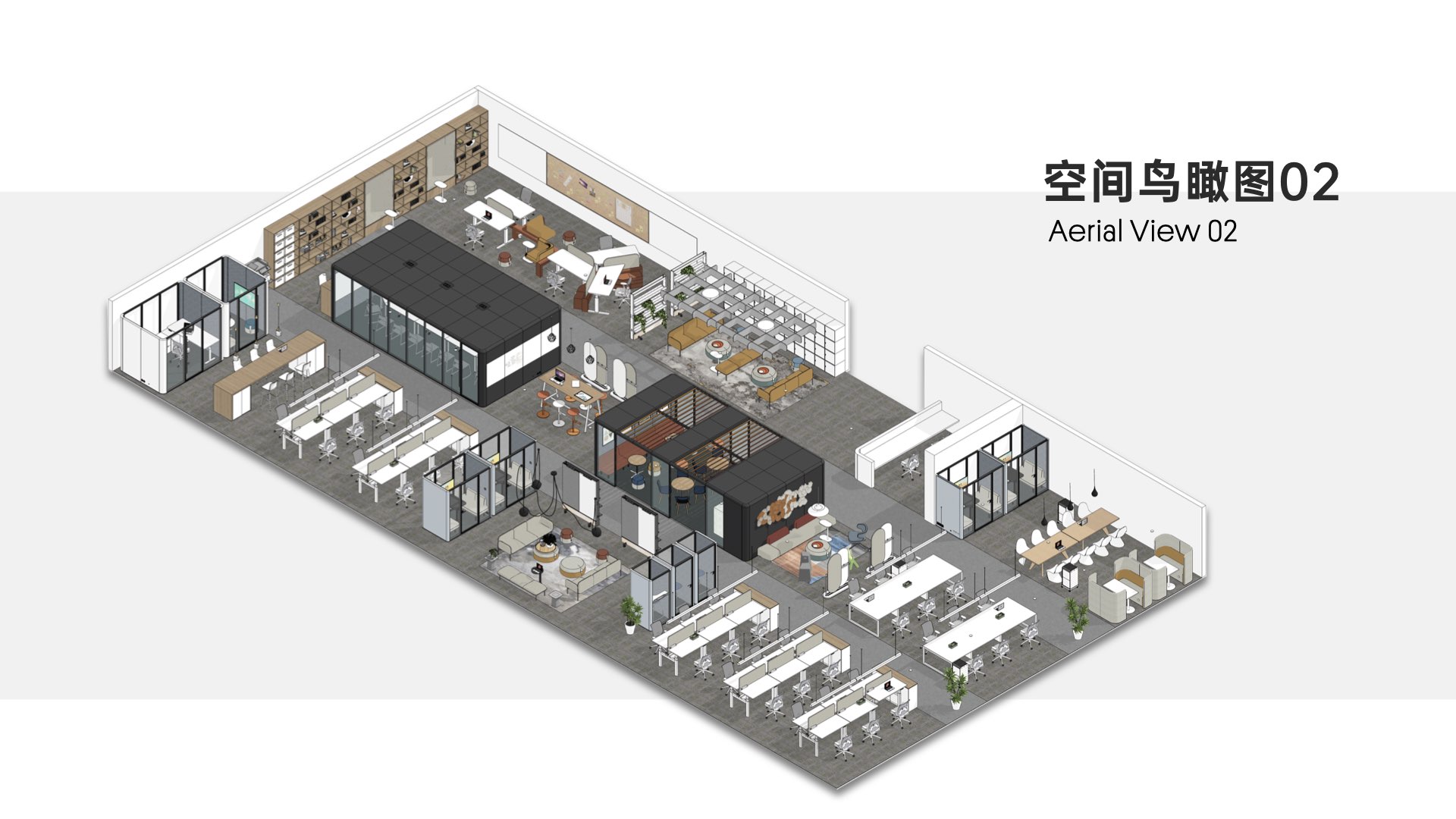 空间鸟瞰图02
Aerial View 02