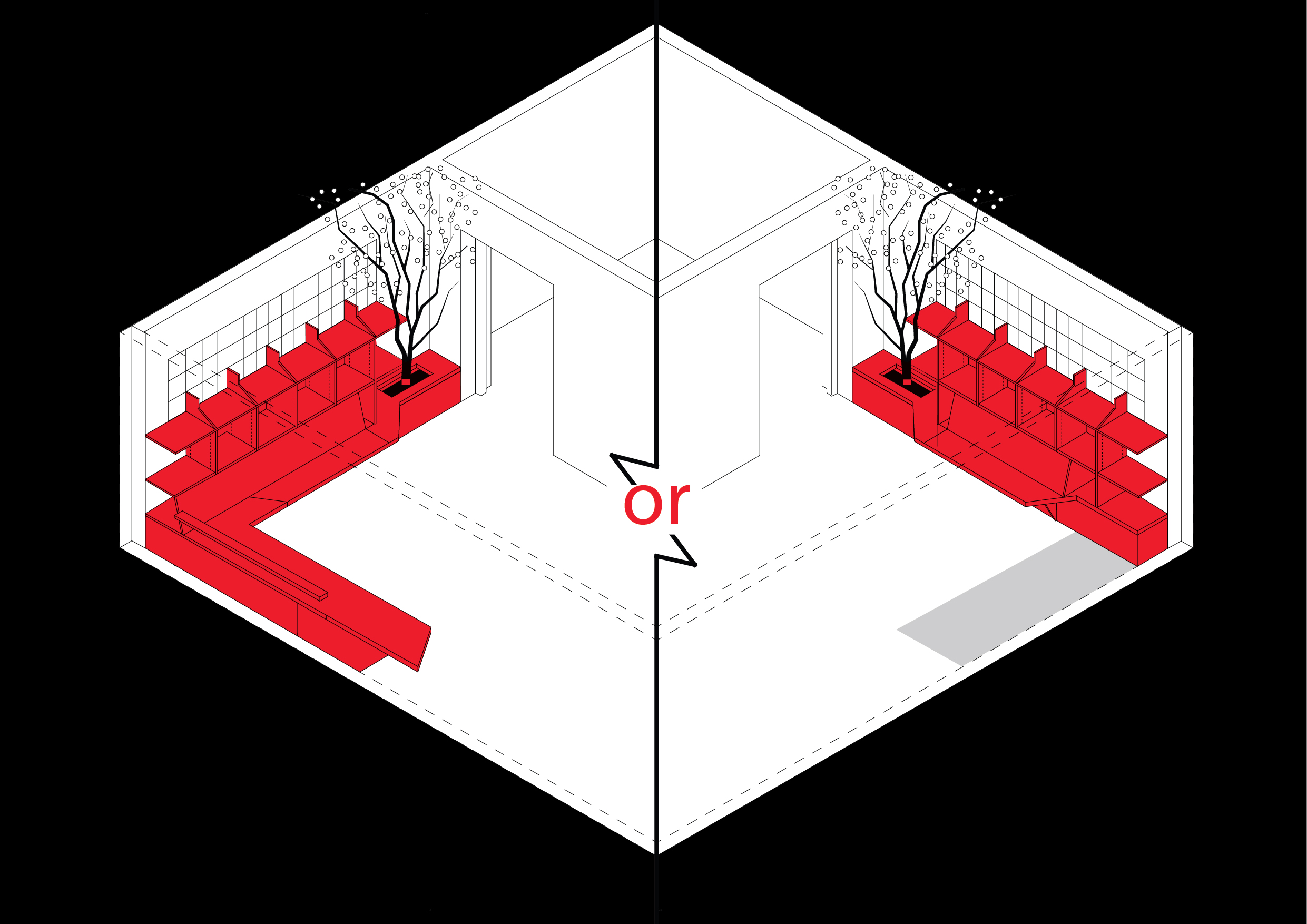 or