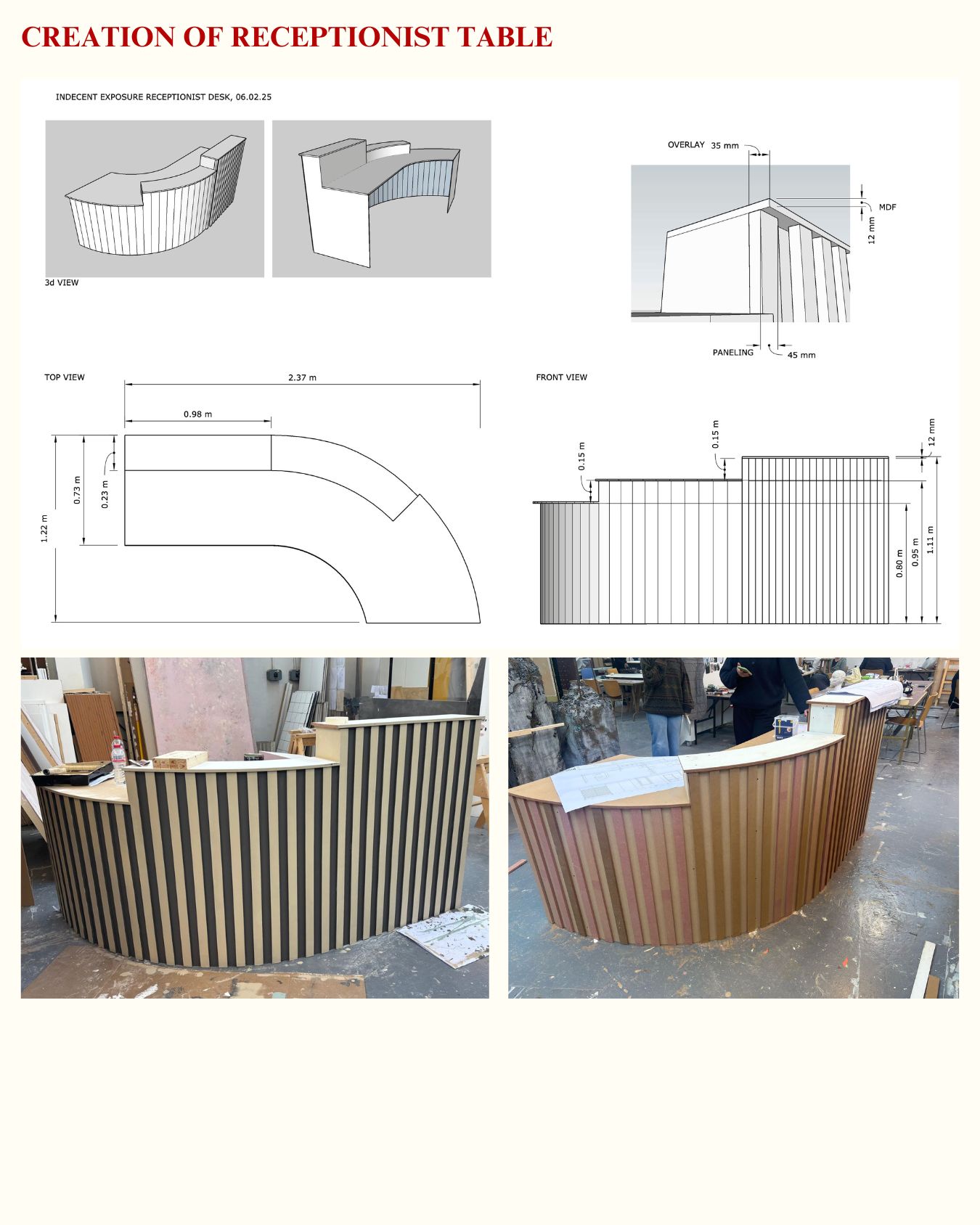 CREATION OF RECEPTIONIST TABLE

INDECENT EXPOSURE RECEPTIONIST DESK, 06.02.25

3d VIEW

OVERLAY 35 mm

MDF

12 mm

PANELING 45 mm

TOP VIEW

2.37 m

0.98 m

1.22 m

0.73 m

0.23 m

FRONT VIEW

0.15 m

0.15 m

12 mm

0.80 m

0.95 m

1.11 m